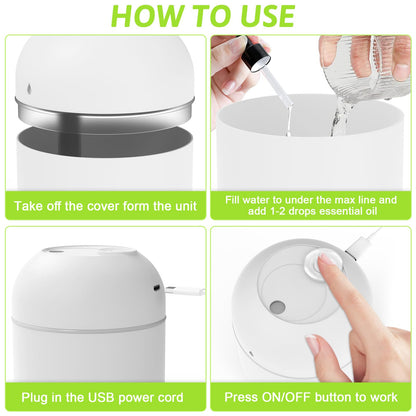 HOW TO USE

Take off the cover form the unit

Fill water to under the max line and add 1-2 drops essential oil

Plug in the USB power cord

Press ON/OFF button to work