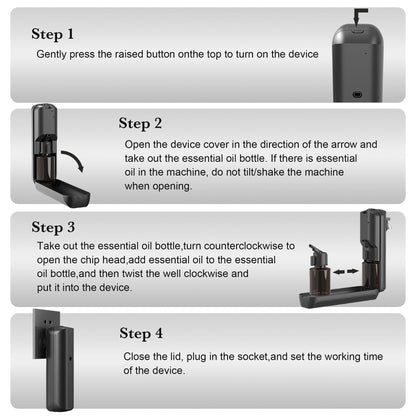 Step 1

Gently press the raised button onthe top to turn on the device

Step 2

Open the device cover in the direction of the arrow and take out the essential oil bottle. If there is essential oil in the machine, do not tilt/shake the machine when opening.

Step 3

Take out the essential oil bottle,turn counterclockwise to open the chip head,add essential oil to the essential oil bottle,and then twist the well clockwise and put it into the device.

Step 4

Close the lid, plug in the socket,and set the working time of the device.