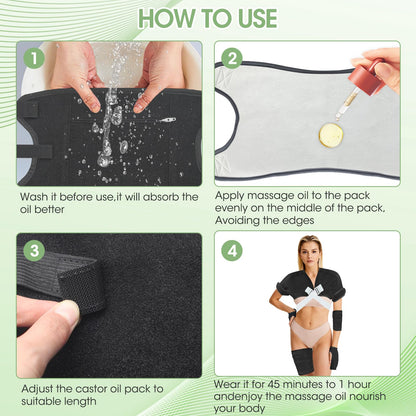 HOW TO USE

1

Wash it before use,it will absorb the oil better

2

Apply massage oil to the pack evenly on the middle of the pack, Avoiding the edges

3

Adjust the castor oil pack to suitable length

4

Wear it for 45 minutes to 1 hour andenjoy the massage oil nourish your body