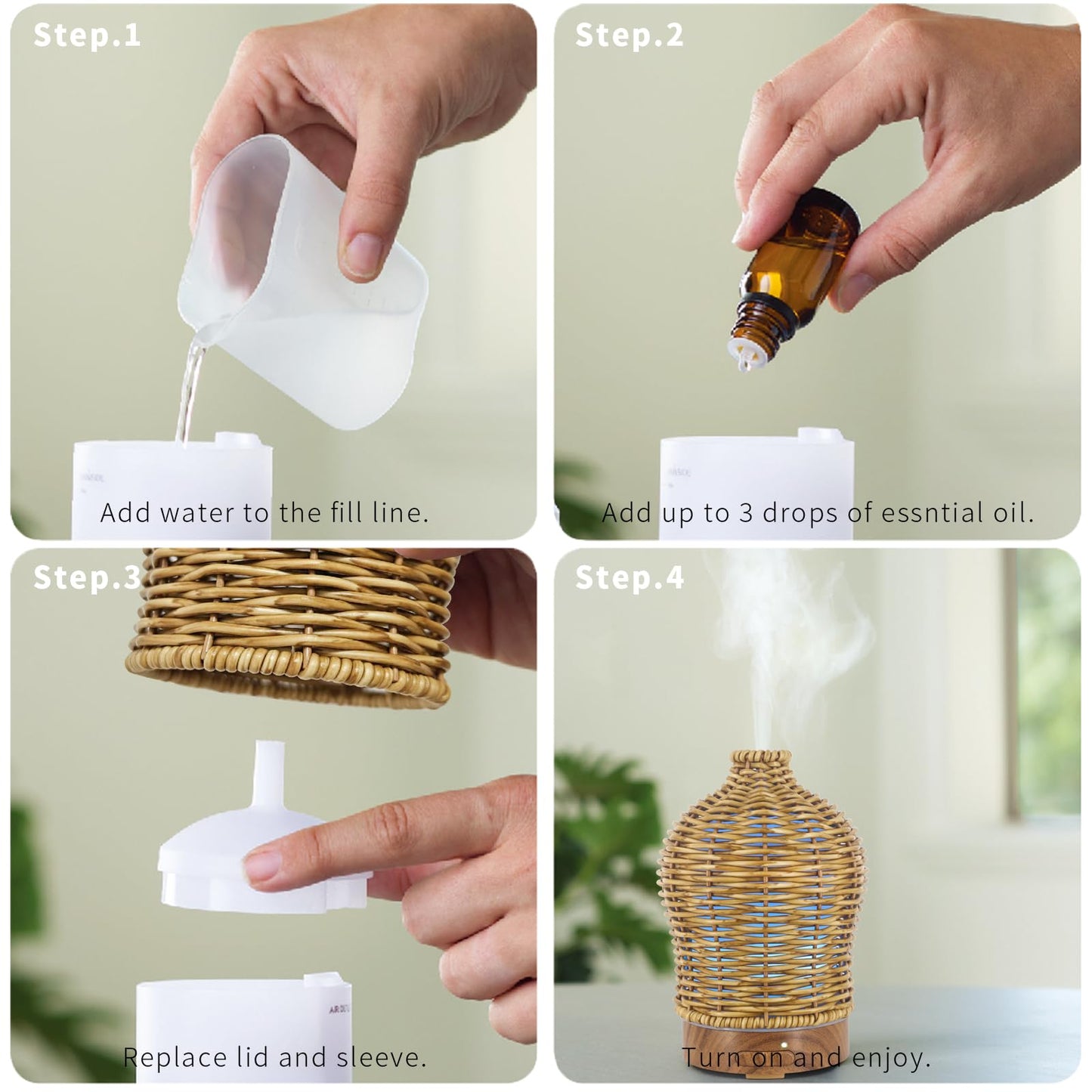 Step.1

Add water to the fill line.

Step.2

Add up to 3 drops of essntial oil.

Step.3

Replace lid and sleeve.

Step.4

Turn on and enjoy.