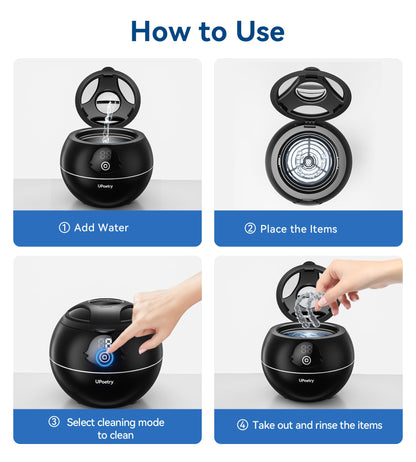 How to Use

UPoetry

① Add Water

② Place the Items

UPoetry

③ Select cleaning mode to clean

UPoetry

④ Take out and rinse the items