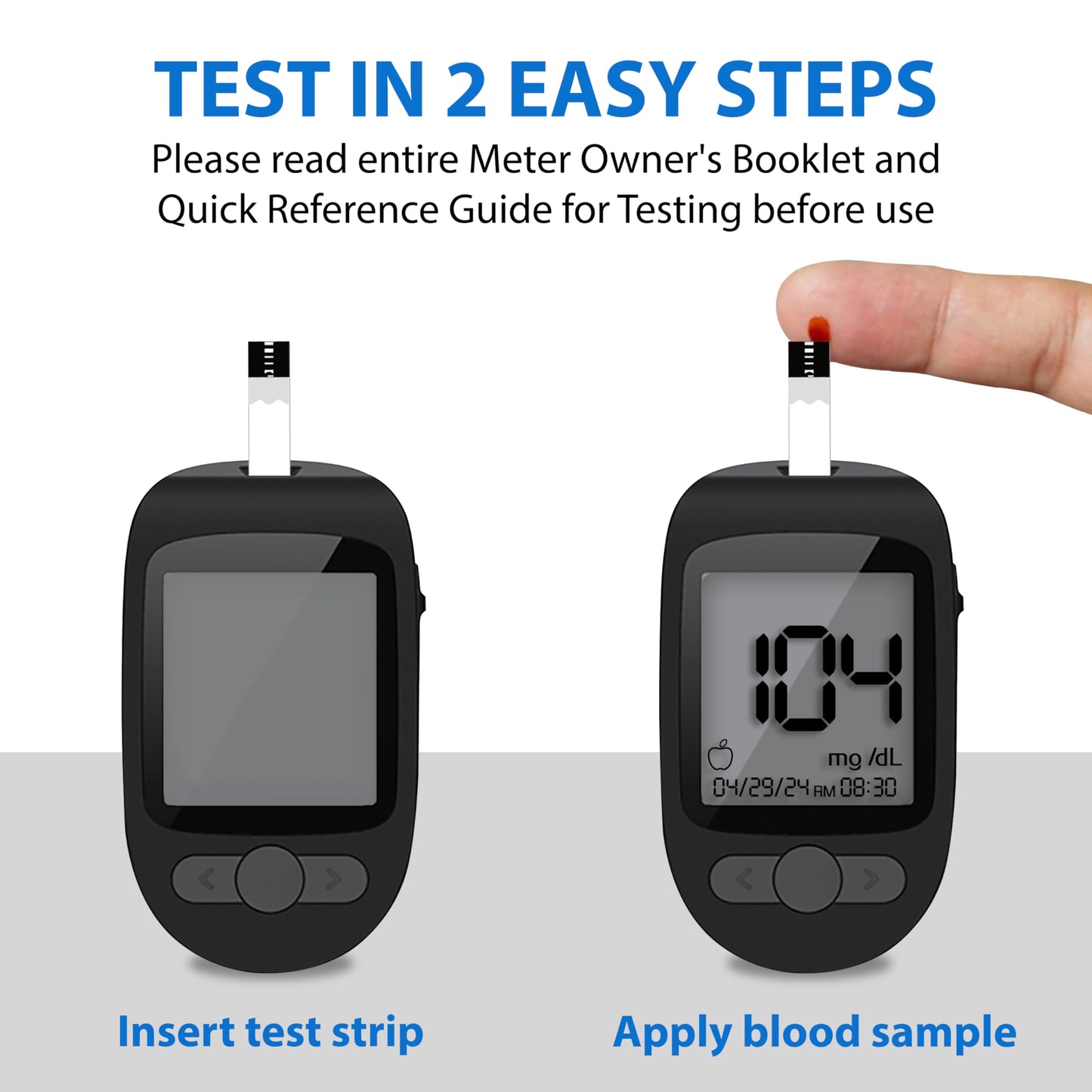 TEST IN 2 EASY STEPS

Please read entire Meter Owner's Booklet and Quick Reference Guide for Testing before use

104
mg /dL
04/29/24 AM 08:30

Insert test strip

Apply blood sample