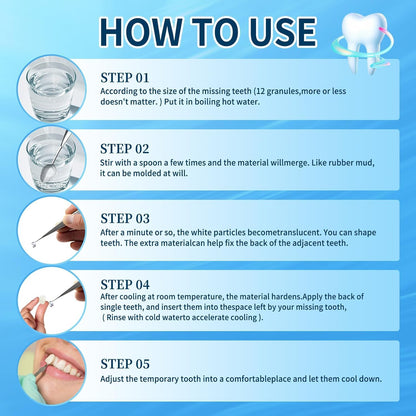 HOW TO USE

STEP 01
According to the size of the missing teeth (12 granules,more or less doesn't matter. ) Put it in boiling hot water.

STEP 02
Stir with a spoon a few times and the material willmerge. Like rubber mud, it can be molded at will.

STEP 03
After a minute or so, the white particles becometranslucent. You can shape teeth. The extra materialcan help fix the back of the adjacent teeth.

STEP 04
After cooling at room temperature, the material hardens.Apply the back of single teeth, and insert them into thespace left by your missing tooth, ( Rinse with cold waterto accelerate cooling ).

STEP 05
Adjust the temporary tooth into a comfortableplace and let them cool down.