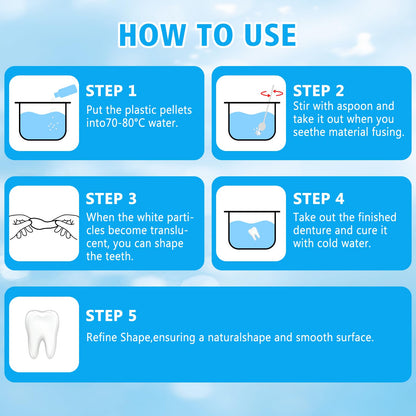 HOW TO USE

STEP 1
Put the plastic pellets into70-80°C water.

STEP 2
Stir with aspoon and take it out when you seethe material fusing.

STEP 3
When the white particles become translucent, you can shape the teeth.

STEP 4
Take out the finished denture and cure it with cold water.

STEP 5
Refine Shape,ensuring a naturalshape and smooth surface.