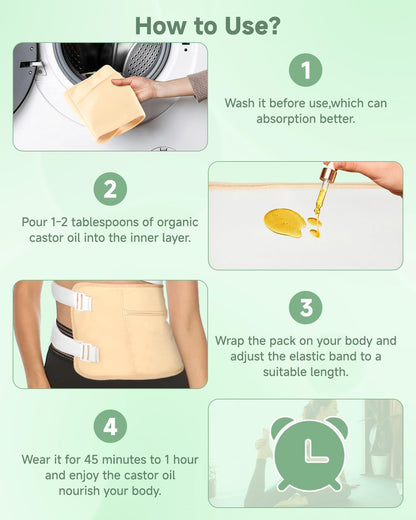 How to Use?

1

Wash it before use,which can absorption better.

2

Pour 1-2 tablespoons of organic castor oil into the inner layer.

3

Wrap the pack on your body and adjust the elastic band to a suitable length.

4

Wear it for 45 minutes to 1 hour and enjoy the castor oil nourish your body.