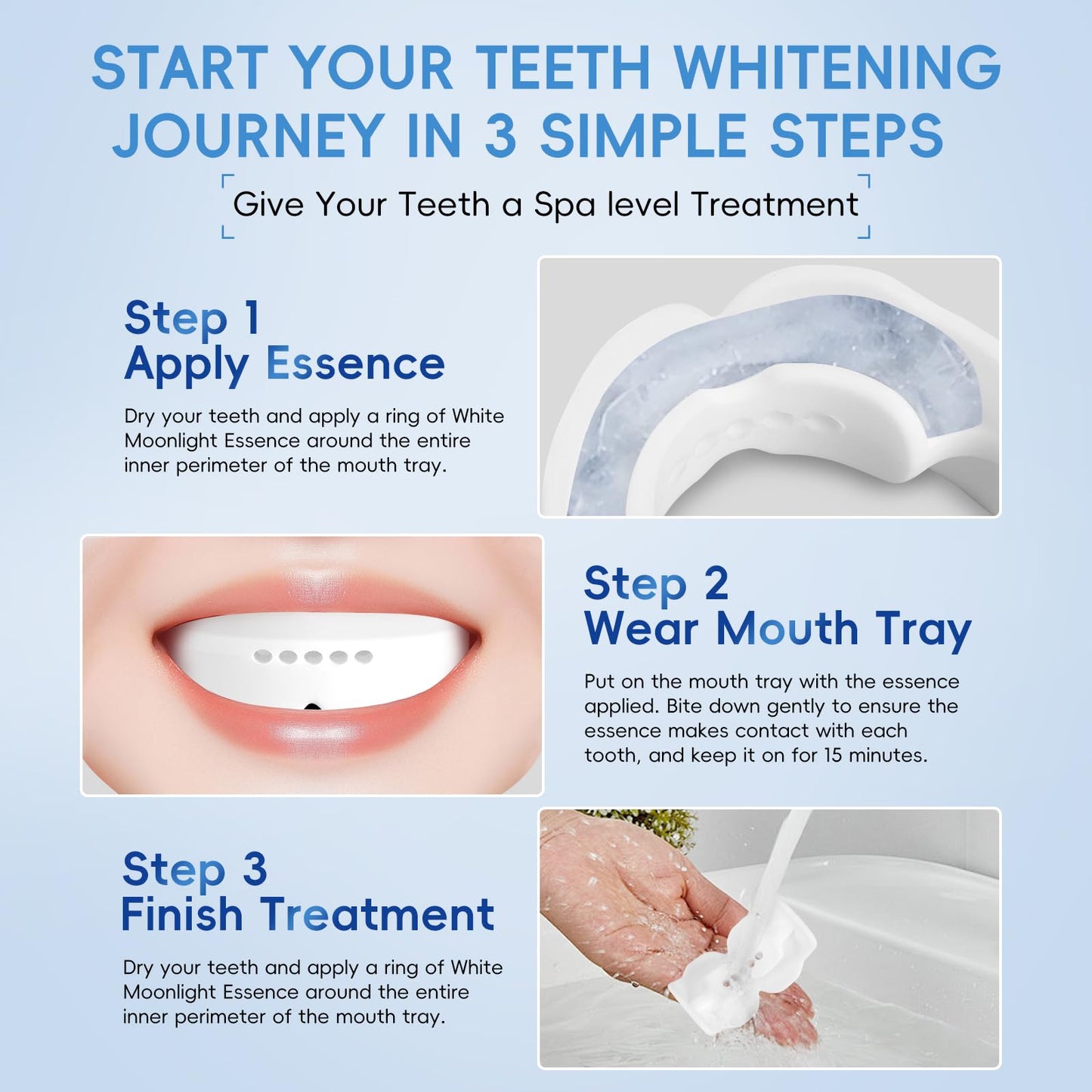 START YOUR TEETH WHITENING JOURNEY IN 3 SIMPLE STEPS

Give Your Teeth a Spa level Treatment

Step 1
Apply Essence

Dry your teeth and apply a ring of White Moonlight Essence around the entire inner perimeter of the mouth tray.

Step 2
Wear Mouth Tray

Put on the mouth tray with the essence applied. Bite down gently to ensure the essence makes contact with each tooth, and keep it on for 15 minutes.

Step 3
Finish Treatment

Dry your teeth and apply a ring of White Moonlight Essence around the entire inner perimeter of the mouth tray.