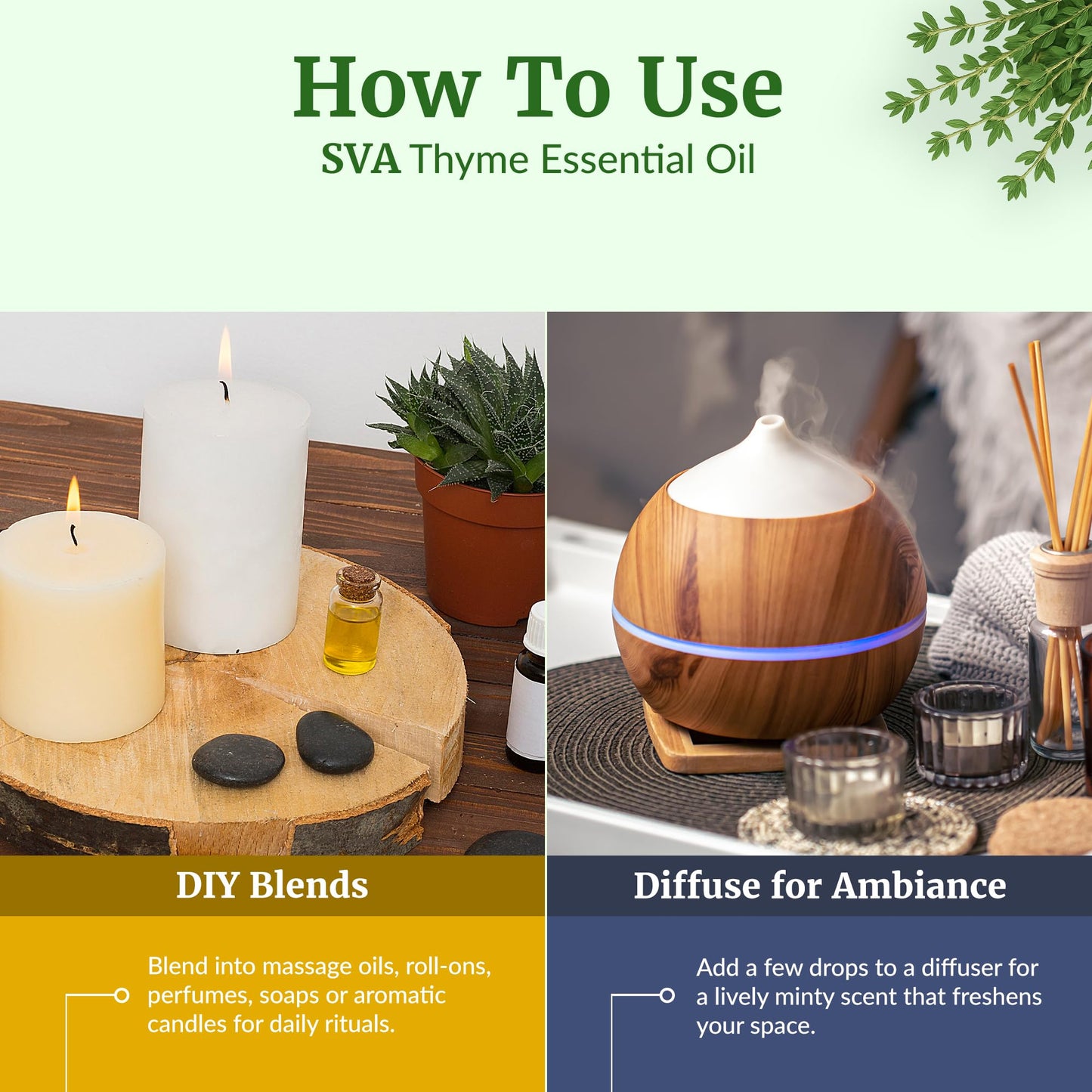 How To Use
SVA Thyme Essential Oil

DIY Blends

Blend into massage oils, roll-ons, perfumes, soaps or aromatic candles for daily rituals.

Diffuse for Ambiance

Add a few drops to a diffuser for a lively minty scent that freshens your space.