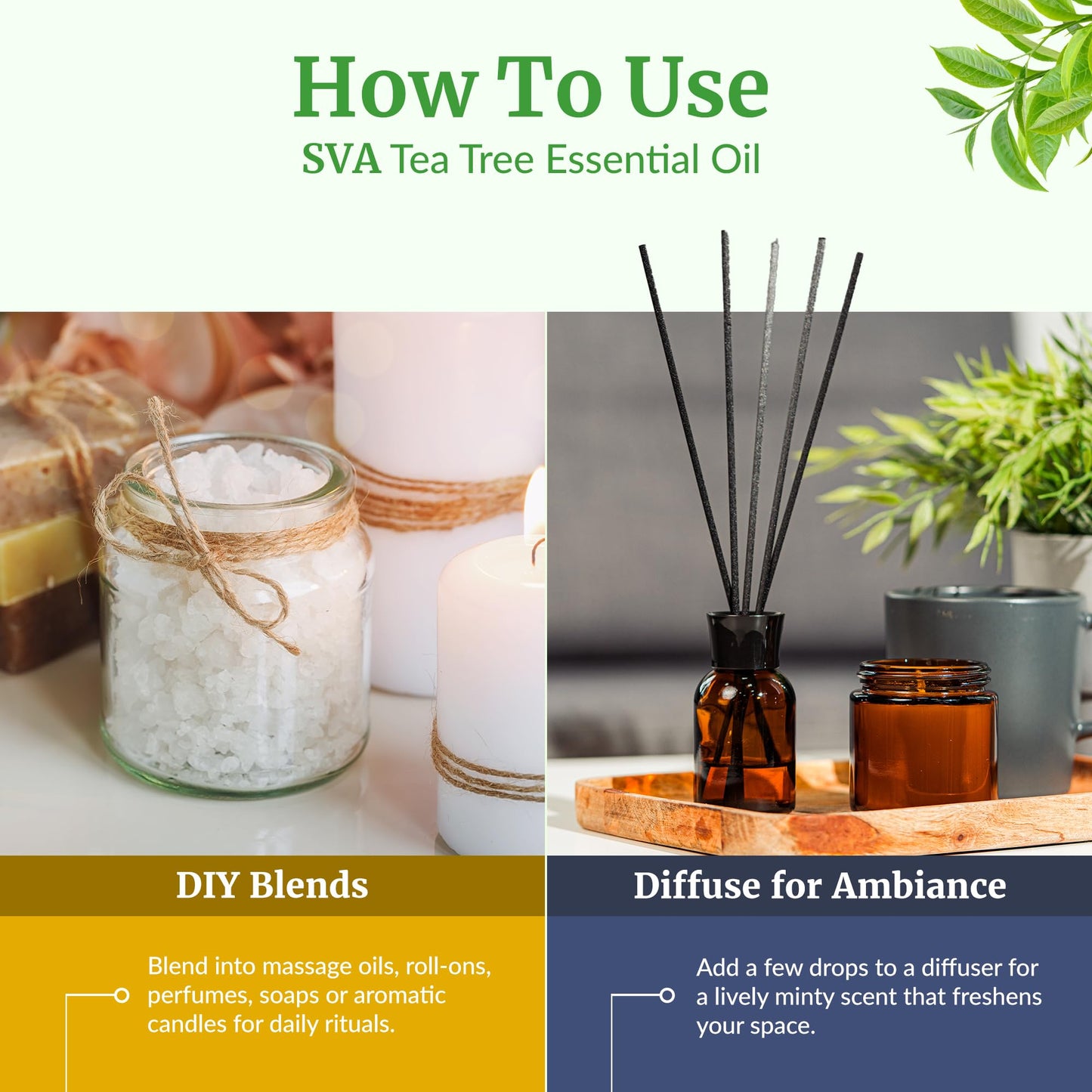 How To Use
SVA Tea Tree Essential Oil

DIY Blends

Blend into massage oils, roll-ons, perfumes, soaps or aromatic candles for daily rituals.

Diffuse for Ambiance

Add a few drops to a diffuser for a lively minty scent that freshens your space.