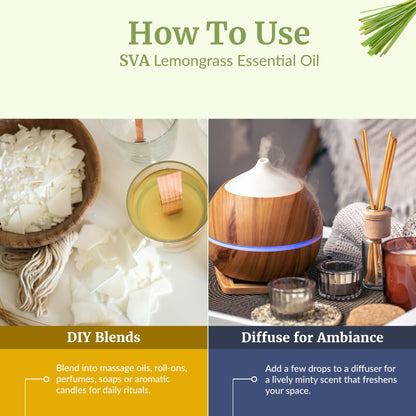 How To Use
SVA Lemongrass Essential Oil

DIY Blends

Blend into massage oils, roll-ons, perfumes, soaps or aromatic candles for daily rituals.

Diffuse for Ambiance

Add a few drops to a diffuser for a lively minty scent that freshens your space.