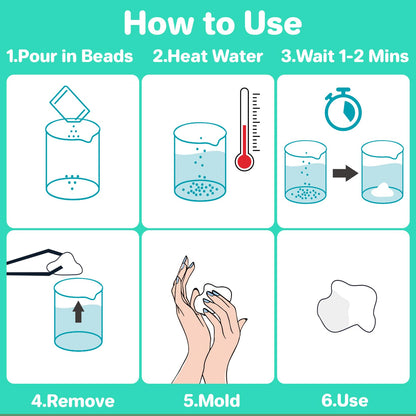 How to Use

1.Pour in Beads

2.Heat Water

3.Wait 1-2 Mins

4.Remove

5.Mold

6.Use