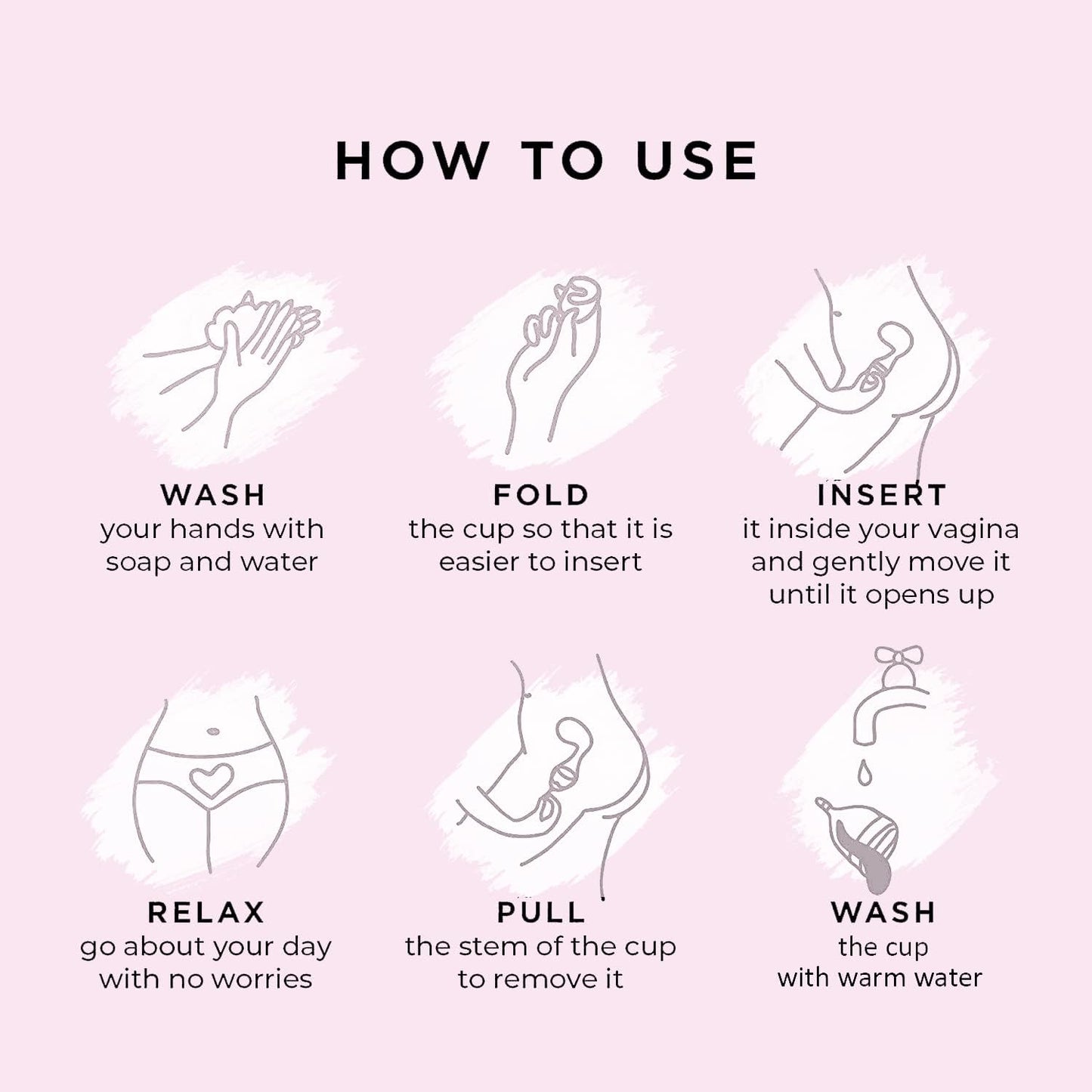 HOW TO USE

WASH
your hands with soap and water

FOLD
the cup so that it is easier to insert

INSERT
it inside your vagina and gently move it until it opens up

RELAX
go about your day with no worries

PULL
the stem of the cup to remove it

WASH
the cup
with warm water