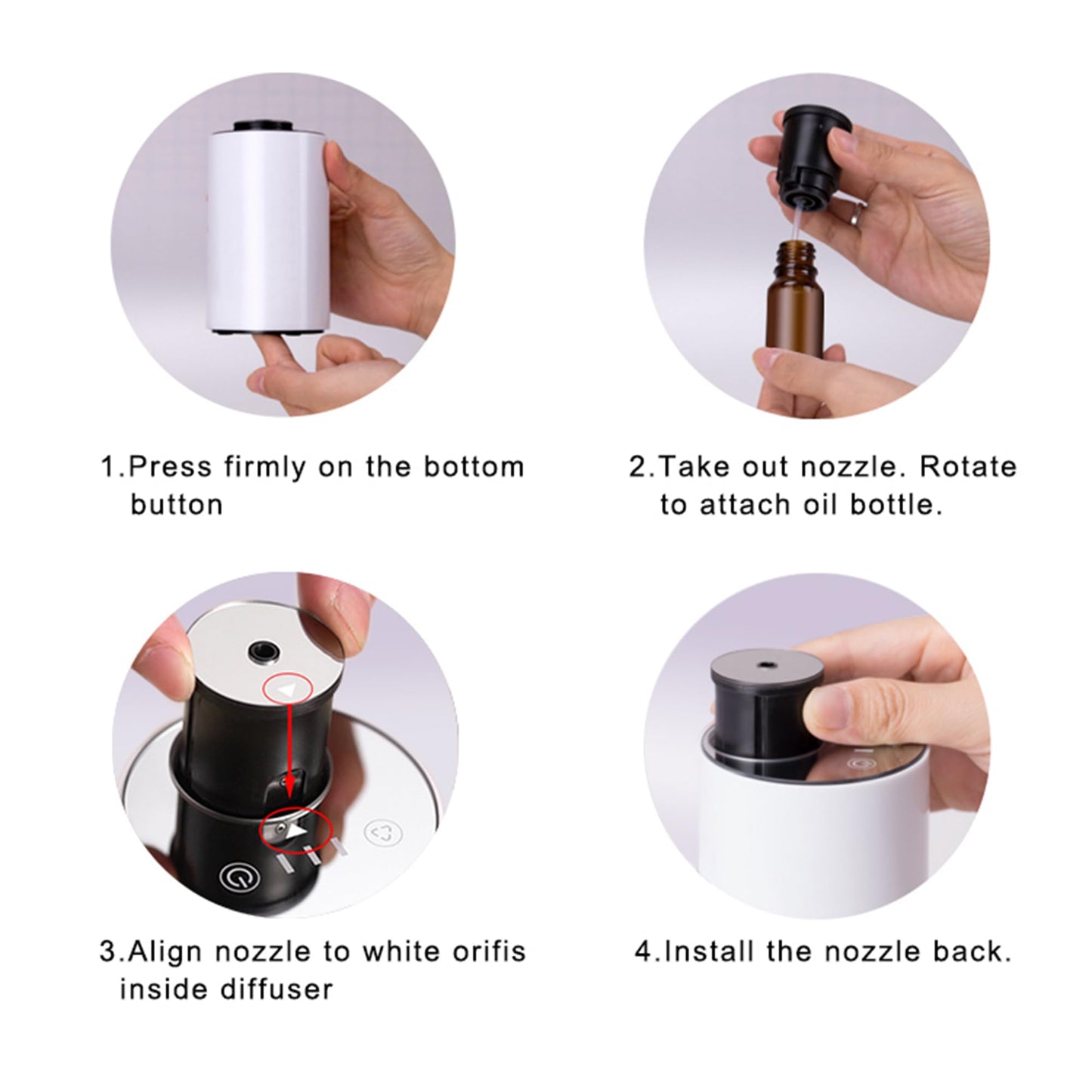 1.Press firmly on the bottom button

2.Take out nozzle. Rotate to attach oil bottle.

3.Align nozzle to white orifis inside diffuser

4.Install the nozzle back.