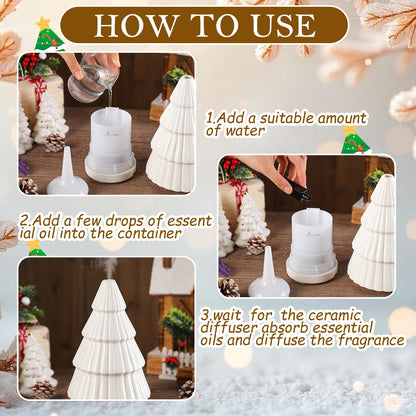 HOW TO USE

1.Add a suitable amount of water

2.Add a few drops of essent ial oil into the container

3.wait for the ceramic diffuser absorb essential oils and diffuse the fragrance