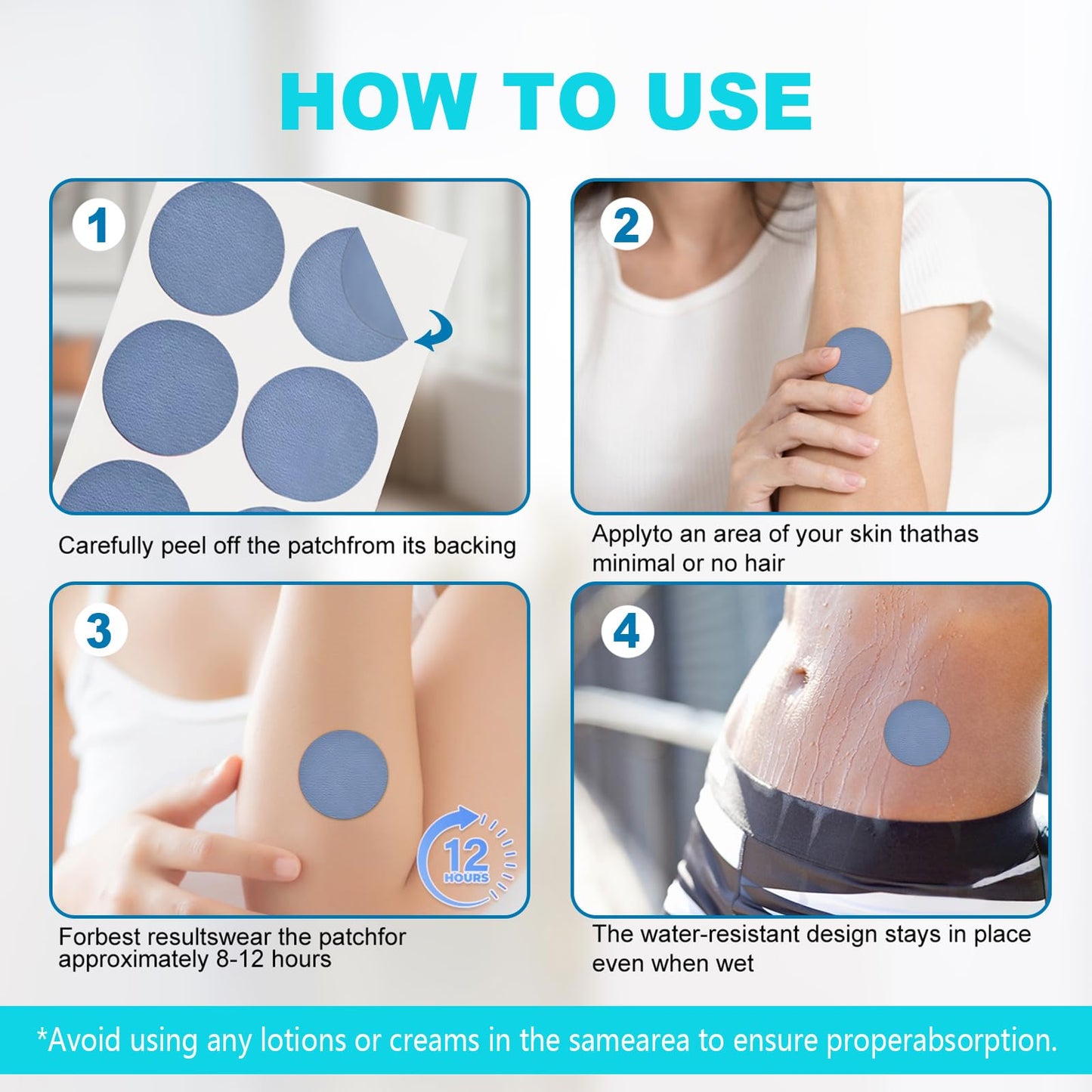 HOW TO USE

1

Carefully peel off the patchfrom its backing

2

Applyto an area of your skin thathas minimal or no hair

3

12 HOURS

Forbest resultswear the patchfor approximately 8-12 hours

4

The water-resistant design stays in place even when wet

*Avoid using any lotions or creams in the samearea to ensure properabsorption.