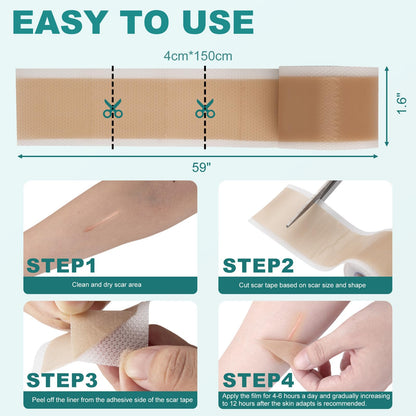 EASY TO USE

4cm*150cm

1.6"

59"

STEP1

Clean and dry scar area

STEP2

Cut scar tape based on scar size and shape

STEP3

Peel off the liner from the adhesive side of the scar tape

STEP4

Apply the film for 4-6 hours a day and gradually increasing to 12 hours after the skin adapts is recommended.