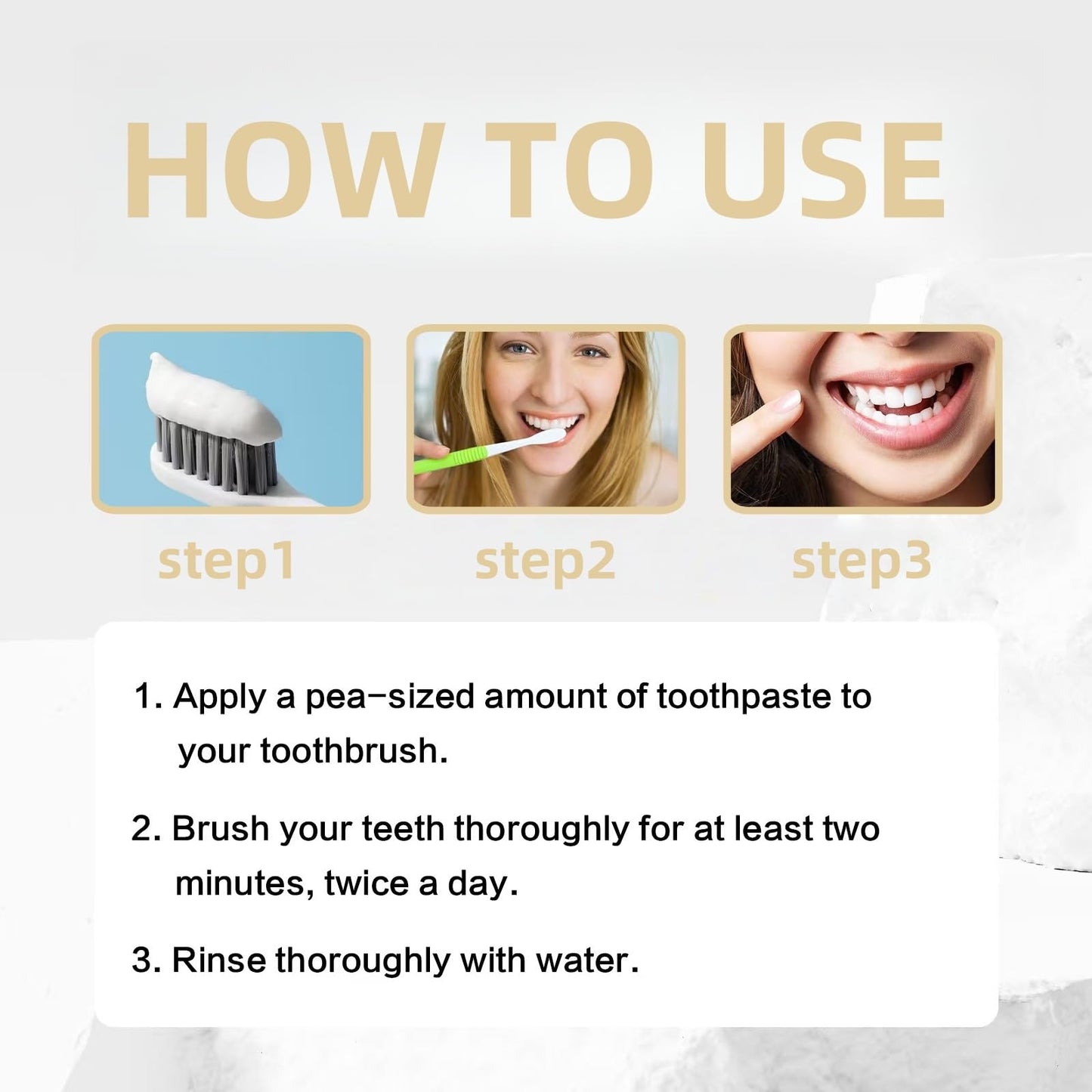 HOW TO USE

step1

step2

step3

1. Apply a pea-sized amount of toothpaste to your toothbrush.

2. Brush your teeth thoroughly for at least two minutes, twice a day.

3. Rinse thoroughly with water.