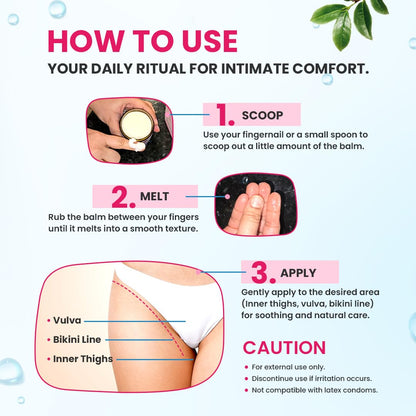 HOW TO USE
YOUR DAILY RITUAL FOR INTIMATE COMFORT.

1. SCOOP
Use your fingernail or a small spoon to scoop out a little amount of the balm.

2. MELT
Rub the balm between your fingers until it melts into a smooth texture.

3. APPLY
Gently apply to the desired area (Inner thighs, vulva, bikini line) for soothing and natural care.

• Vulva
• Bikini Line
• Inner Thighs

CAUTION
• For external use only.
• Discontinue use if irritation occurs.
• Not compatible with latex condoms.