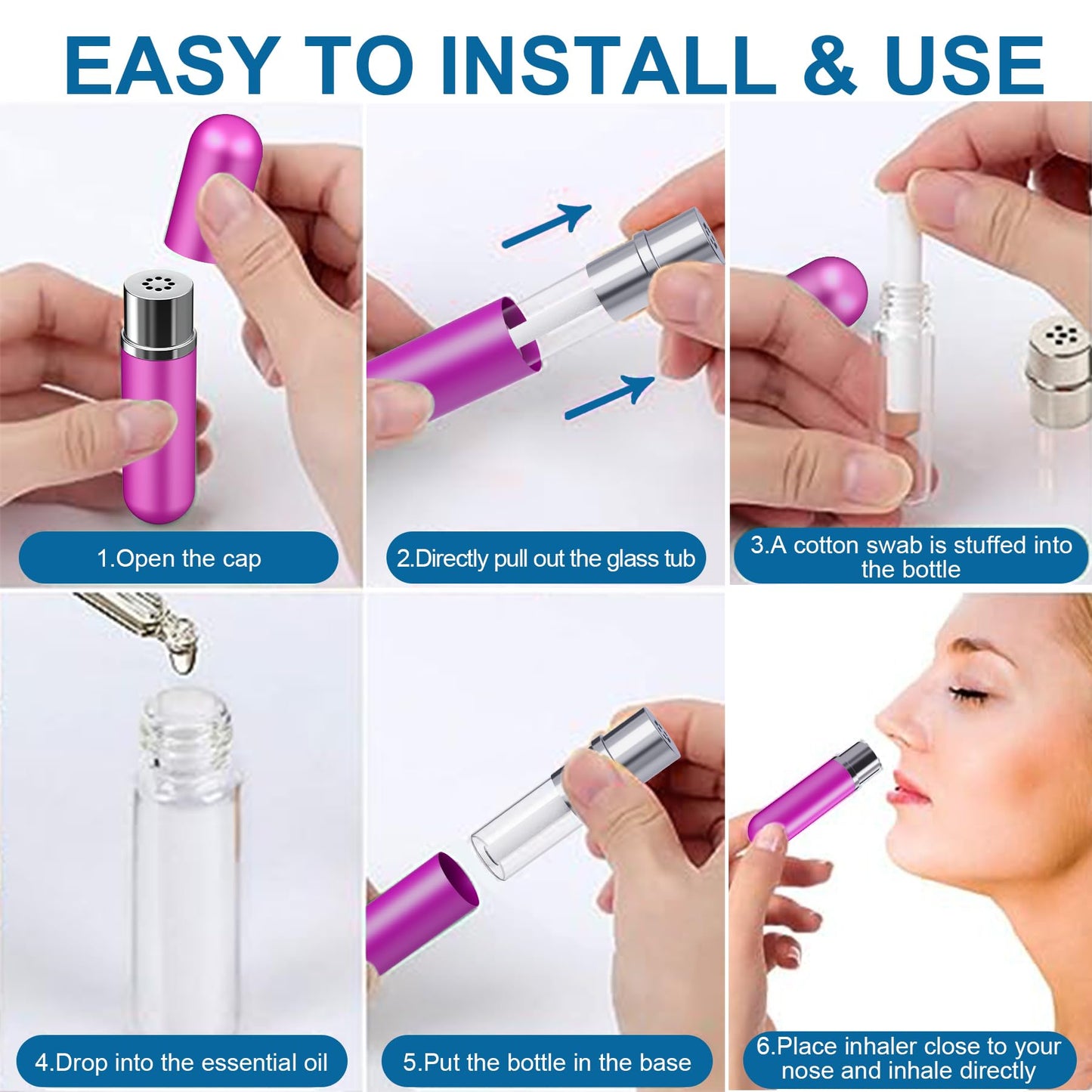 EASY TO INSTALL & USE

1.Open the cap

2.Directly pull out the glass tub

3.A cotton swab is stuffed into the bottle

4.Drop into the essential oil

5.Put the bottle in the base

6.Place inhaler close to your nose and inhale directly