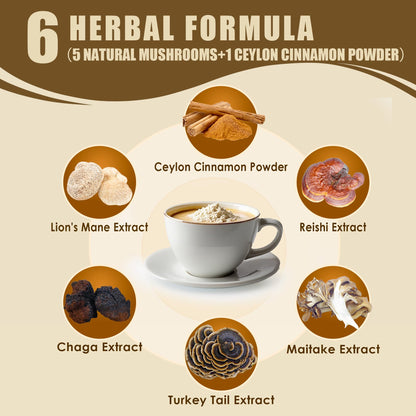 6 HERBAL FORMULA
(5 NATURAL MUSHROOMS+1 CEYLON CINNAMON POWDER)

Ceylon Cinnamon Powder

Lion's Mane Extract

Reishi Extract

Chaga Extract

Maitake Extract

Turkey Tail Extract