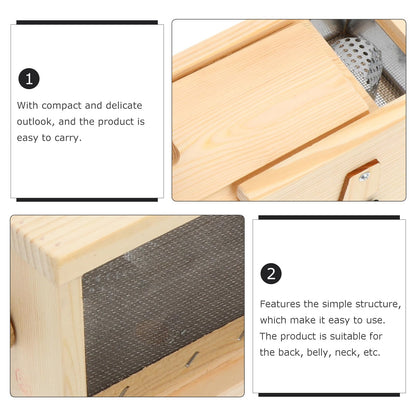 1

With compact and delicate outlook, and the product is easy to carry.

2

Features the simple structure, which make it easy to use. The product is suitable for the back, belly, neck, etc.