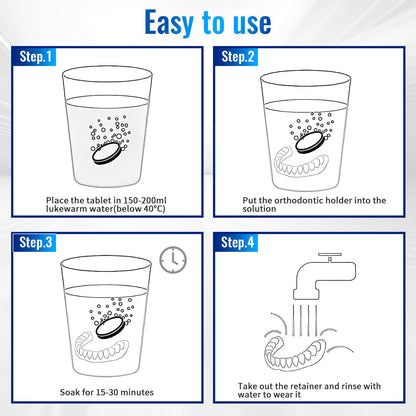 Easy to use

Step.1

Place the tablet in 150-200ml lukewarm water(below 40°C)

Step.2

Put the orthodontic holder into the solution

Step.3

Soak for 15-30 minutes

Step.4

Take out the retainer and rinse with water to wear it