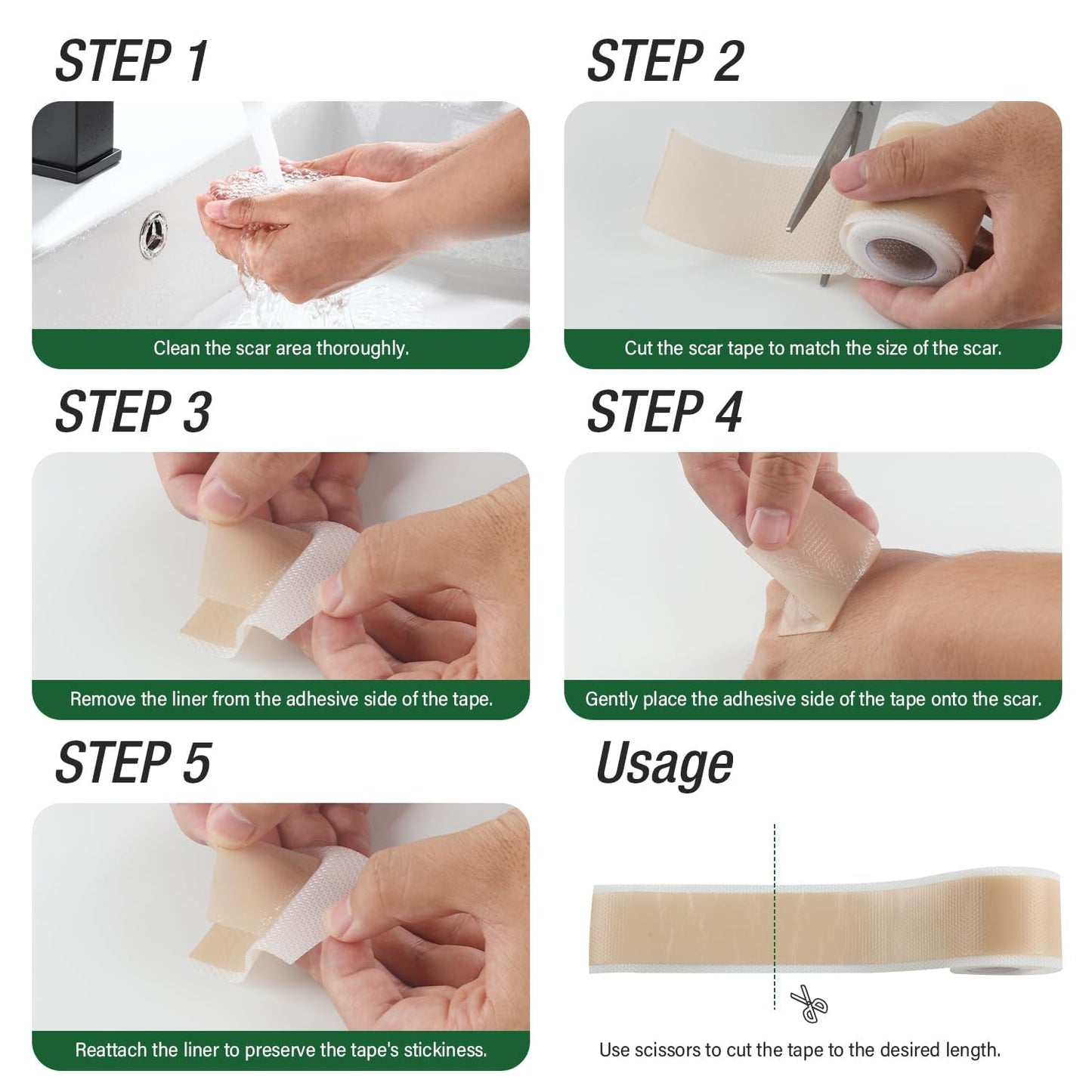 STEP 1

Clean the scar area thoroughly.

STEP 2

Cut the scar tape to match the size of the scar.

STEP 3

Remove the liner from the adhesive side of the tape.

STEP 4

Gently place the adhesive side of the tape onto the scar.

STEP 5

Reattach the liner to preserve the tape's stickiness.

Usage

Use scissors to cut the tape to the desired length.