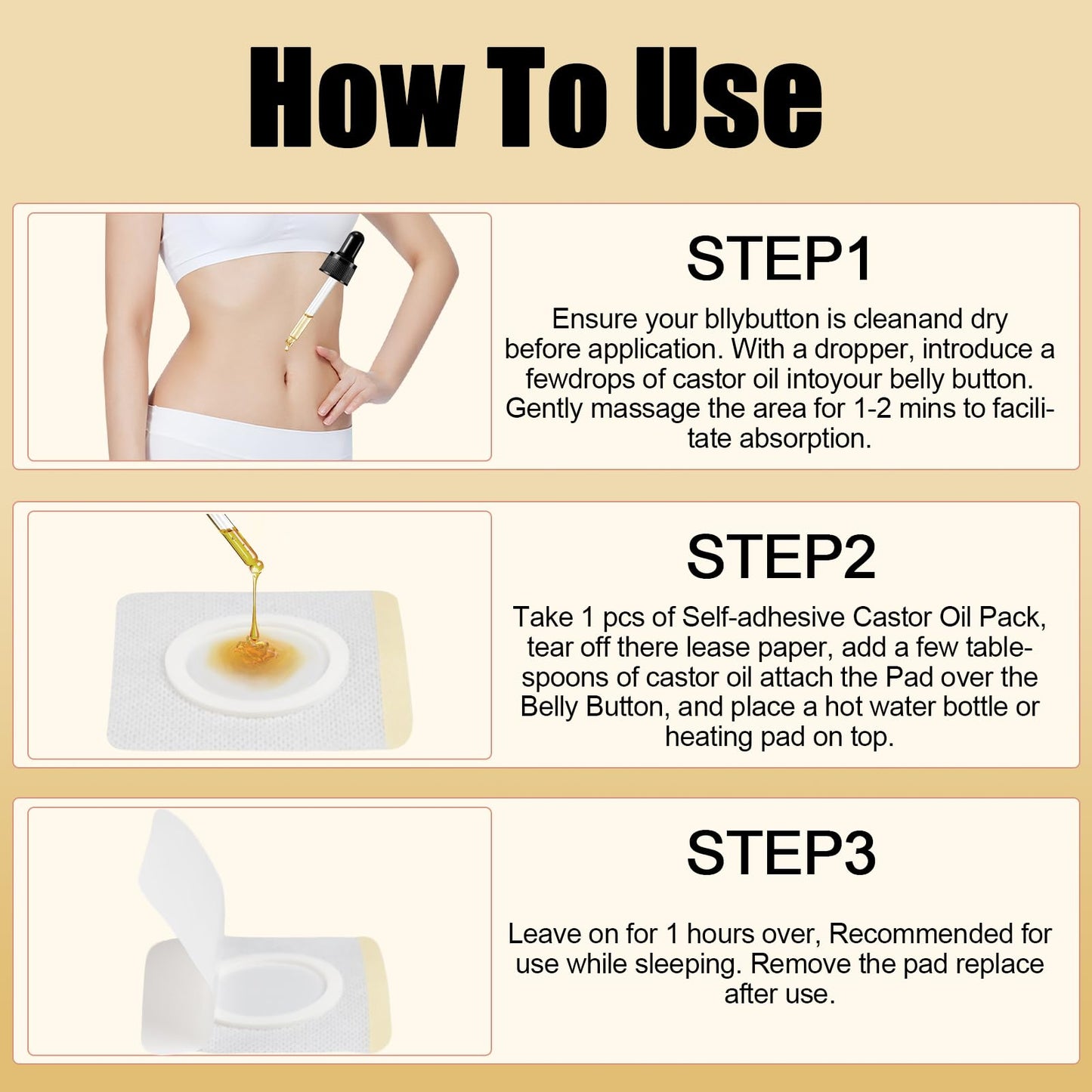 How To Use

STEP1

Ensure your bllybutton is cleanand dry before application. With a dropper, introduce a fewdrops of castor oil intoyour belly button. Gently massage the area for 1-2 mins to facilitate absorption.

STEP2

Take 1 pcs of Self-adhesive Castor Oil Pack, tear off there lease paper, add a few tablespoons of castor oil attach the Pad over the Belly Button, and place a hot water bottle or heating pad on top.

STEP3

Leave on for 1 hours over, Recommended for use while sleeping. Remove the pad replace after use.