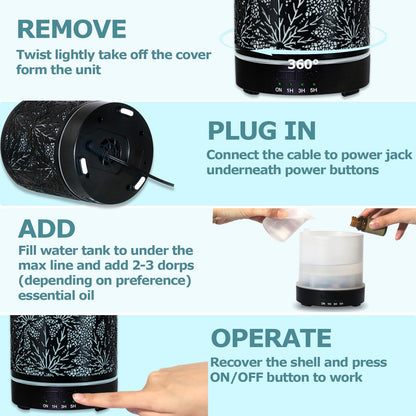 REMOVE

Twist lightly take off the cover form the unit

360°

ON 1H 3H 5H

PLUG IN

Connect the cable to power jack underneath power buttons

ADD

Fill water tank to under the max line and add 2-3 dorps (depending on preference) essential oil

ON 1H 3H 5H

OPERATE

Recover the shell and press ON/OFF button to work

ON 1H 3H 5H