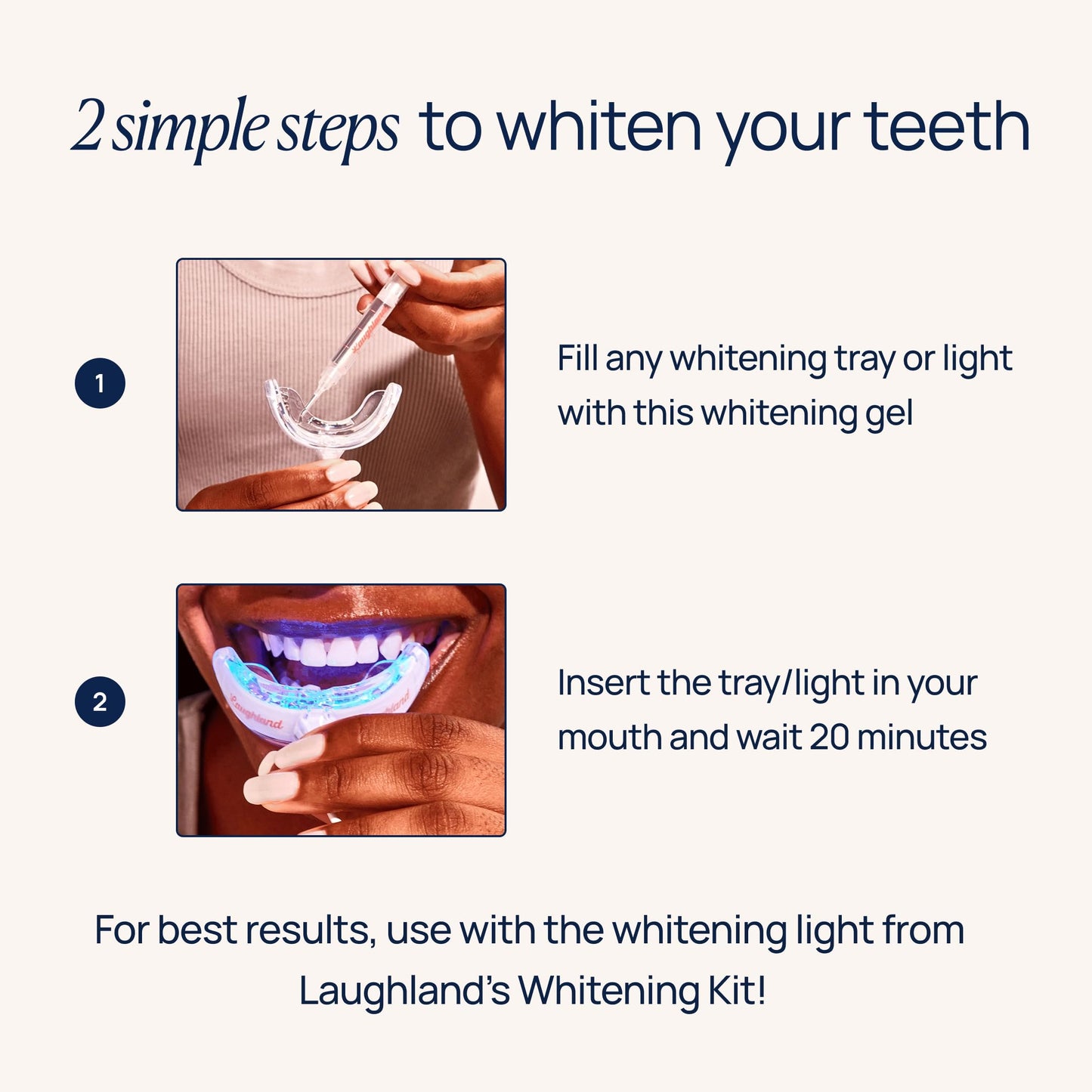 2 simple steps to whiten your teeth

1

Laughland

Fill any whitening tray or light with this whitening gel

2

Laughland

Insert the tray/light in your mouth and wait 20 minutes

For best results, use with the whitening light from Laughland's Whitening Kit!