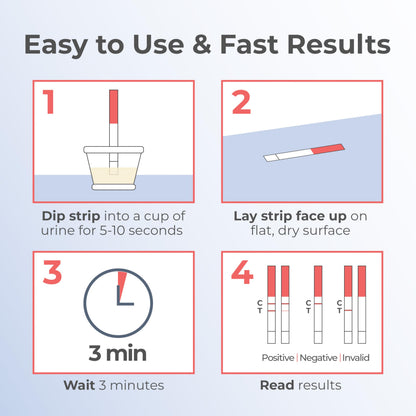 Easy to Use & Fast Results

1

Dip strip into a cup of urine for 5-10 seconds

2

Lay strip face up on flat, dry surface

3

3 min

Wait 3 minutes

4

C
T

C
T

C
T

Positive | Negative | Invalid

Read results