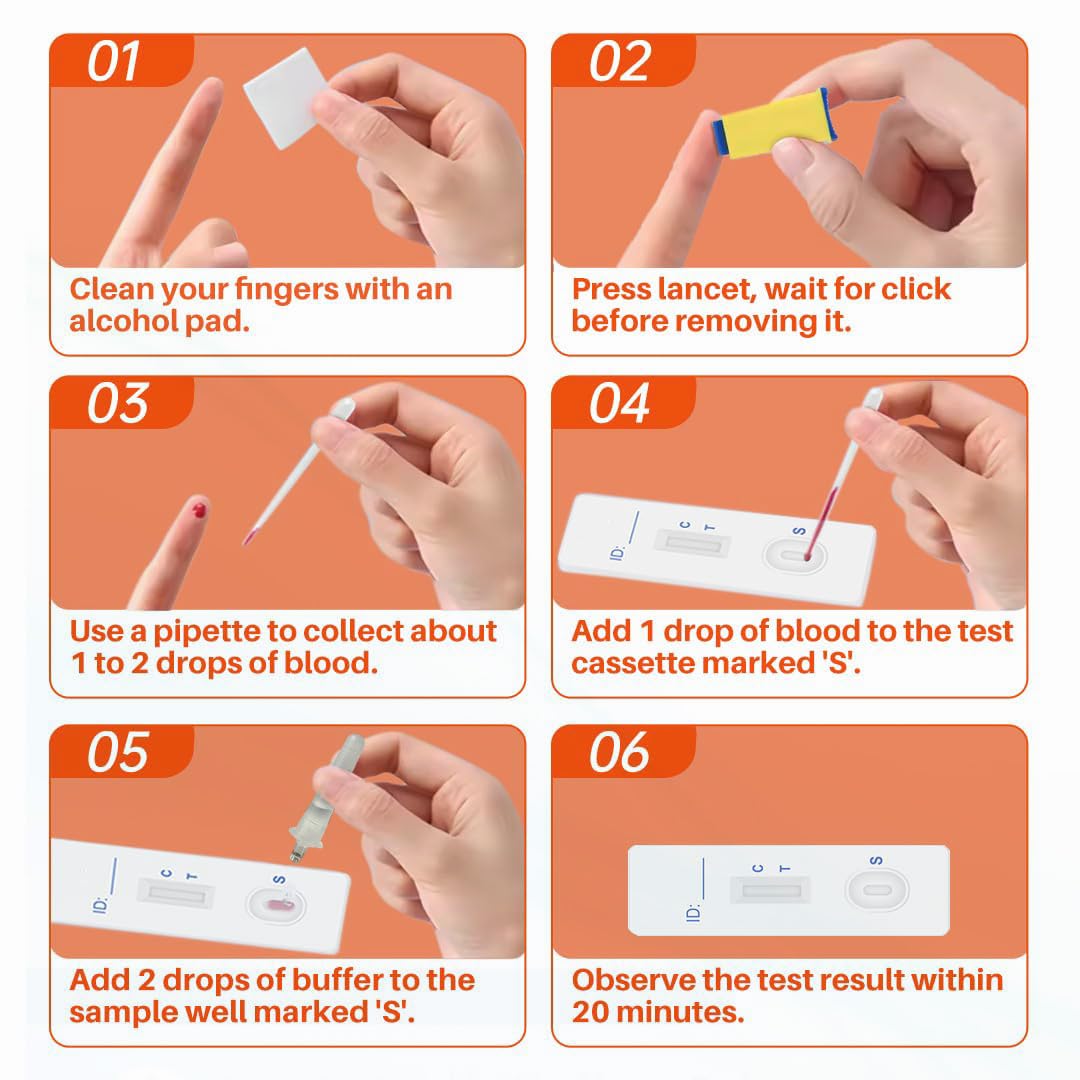 01

Clean your fingers with an alcohol pad.

02

Press lancet, wait for click before removing it.

03

Use a pipette to collect about 1 to 2 drops of blood.

04

ID:
C T
S

Add 1 drop of blood to the test cassette marked 'S'.

05

ID:
C T
S

Add 2 drops of buffer to the sample well marked 'S'.

06

ID:
C T
S

Observe the test result within 20 minutes.