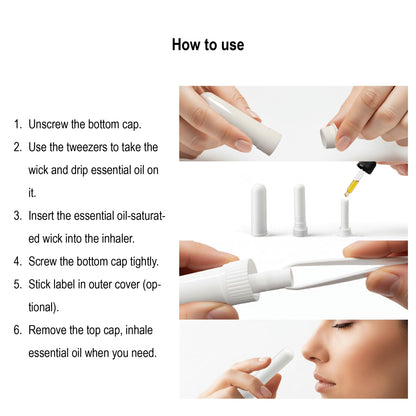 How to use

1. Unscrew the bottom cap.
2. Use the tweezers to take the wick and drip essential oil on it.
3. Insert the essential oil-saturated wick into the inhaler.
4. Screw the bottom cap tightly.
5. Stick label in outer cover (optional).
6. Remove the top cap, inhale essential oil when you need.