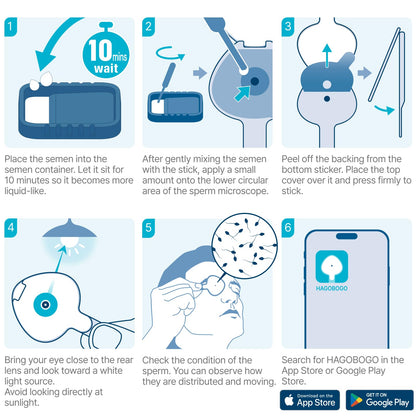 1

10 mins wait

Place the semen into the semen container. Let it sit for 10 minutes so it becomes more liquid-like.

2

After gently mixing the semen with the stick, apply a small amount onto the lower circular area of the sperm microscope.

3

Peel off the backing from the bottom sticker. Place the top cover over it and press firmly to stick.

4

Bring your eye close to the rear lens and look toward a white light source.
Avoid looking directly at sunlight.

5

Check the condition of the sperm. You can observe how they are distributed and moving.

6

HAGOBOGO

Search for HAGOBOGO in the App Store or Google Play Store.

Download on the App Store

GET IT ON Google Play