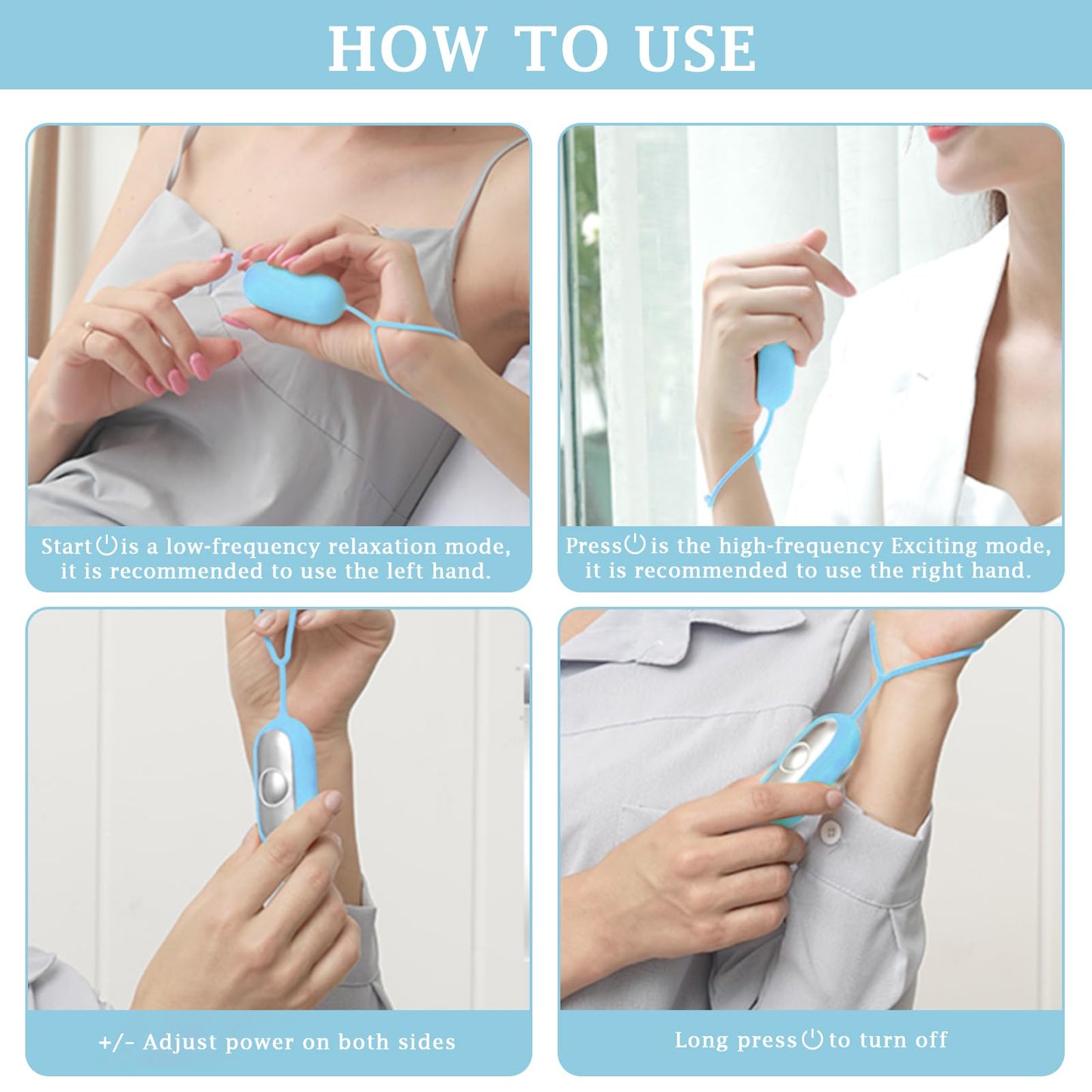 HOW TO USE

Start ⏻ is a low-frequency relaxation mode, it is recommended to use the left hand.

Press ⏻ is the high-frequency Exciting mode, it is recommended to use the right hand.

+/- Adjust power on both sides

Long press ⏻ to turn off