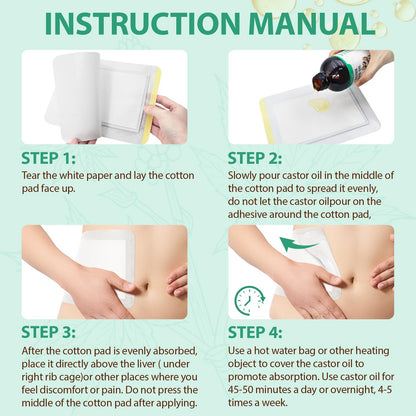 INSTRUCTION MANUAL

STEP 1:
Tear the white paper and lay the cotton pad face up.

STEP 2:
Slowly pour castor oil in the middle of the cotton pad to spread it evenly, do not let the castor oilpour on the adhesive around the cotton pad,

STEP 3:
After the cotton pad is evenly absorbed, place it directly above the liver ( under right rib cage)or other places where you feel discomfort or pain. Do not press the middle of the cotton pad after applying.

STEP 4:
Use a hot water bag or other heating object to cover the castor oil to promote absorption. Use castor oil for 45-50 minutes a day or overnight, 4-5 times a week.