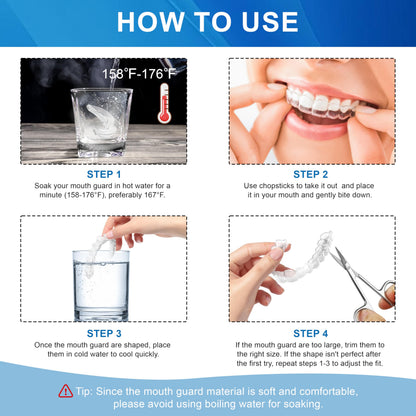 HOW TO USE

158°F-176°F

STEP 1
Soak your mouth guard in hot water for a minute (158-176°F), preferably 167°F.

STEP 2
Use chopsticks to take it out and place it in your mouth and gently bite down.

STEP 3
Once the mouth guard are shaped, place them in cold water to cool quickly.

STEP 4
If the mouth guard are too large, trim them to the right size. If the shape isn't perfect after the first try, repeat steps 1-3 to adjust the fit.

Tip: Since the mouth guard material is soft and comfortable, please avoid using boiling water for soaking.