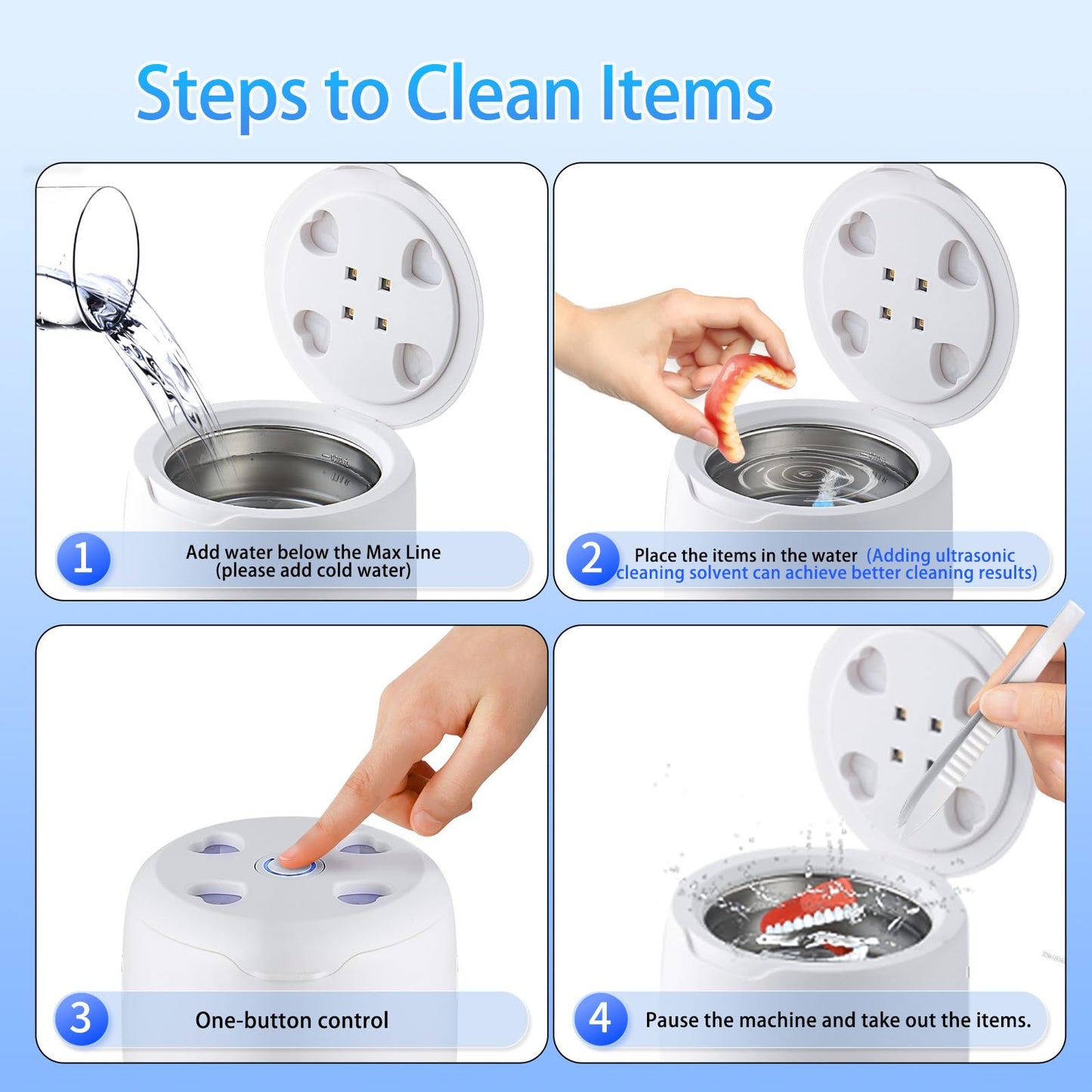 Steps to Clean Items

1
Add water below the Max Line
(please add cold water)

2
Place the items in the water (Adding ultrasonic cleaning solvent can achieve better cleaning results)

3
One-button control

4
Pause the machine and take out the items.