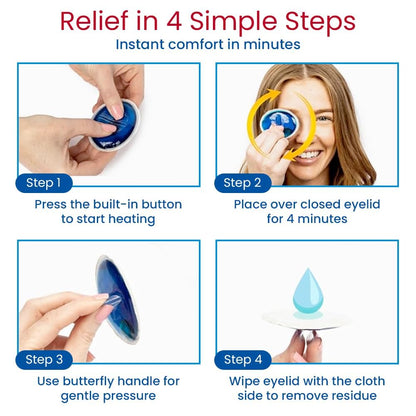 Relief in 4 Simple Steps
Instant comfort in minutes

Step 1
Press the built-in button to start heating

Step 2
Place over closed eyelid for 4 minutes

Step 3
Use butterfly handle for gentle pressure

Step 4
Wipe eyelid with the cloth side to remove residue