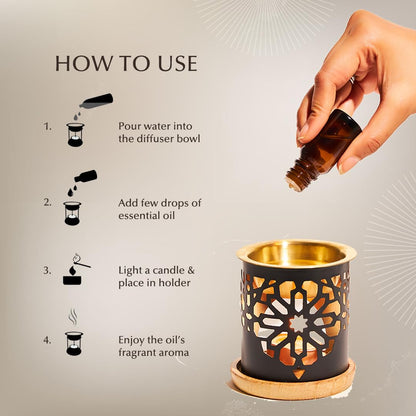 HOW TO USE

1. Pour water into the diffuser bowl

2. Add few drops of essential oil

3. Light a candle & place in holder

4. Enjoy the oil's fragrant aroma