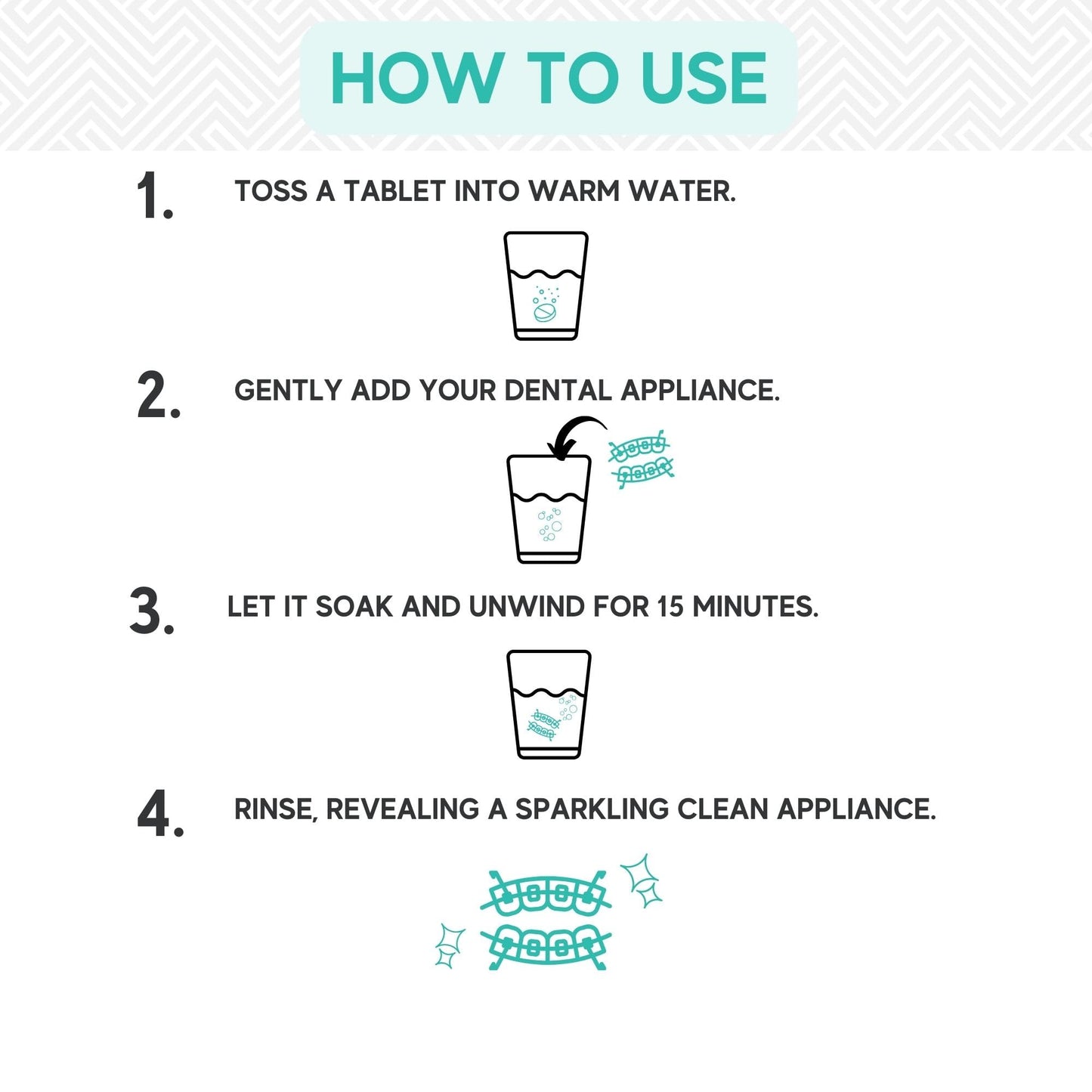 HOW TO USE

1. TOSS A TABLET INTO WARM WATER.

2. GENTLY ADD YOUR DENTAL APPLIANCE.

3. LET IT SOAK AND UNWIND FOR 15 MINUTES.

4. RINSE, REVEALING A SPARKLING CLEAN APPLIANCE.