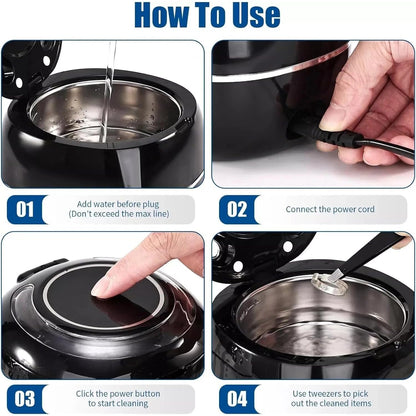 How To Use

01 Add water before plug (Don't exceed the max line)

02 Connect the power cord

03 Click the power button to start cleaning

04 Use tweezers to pick out the cleaned items