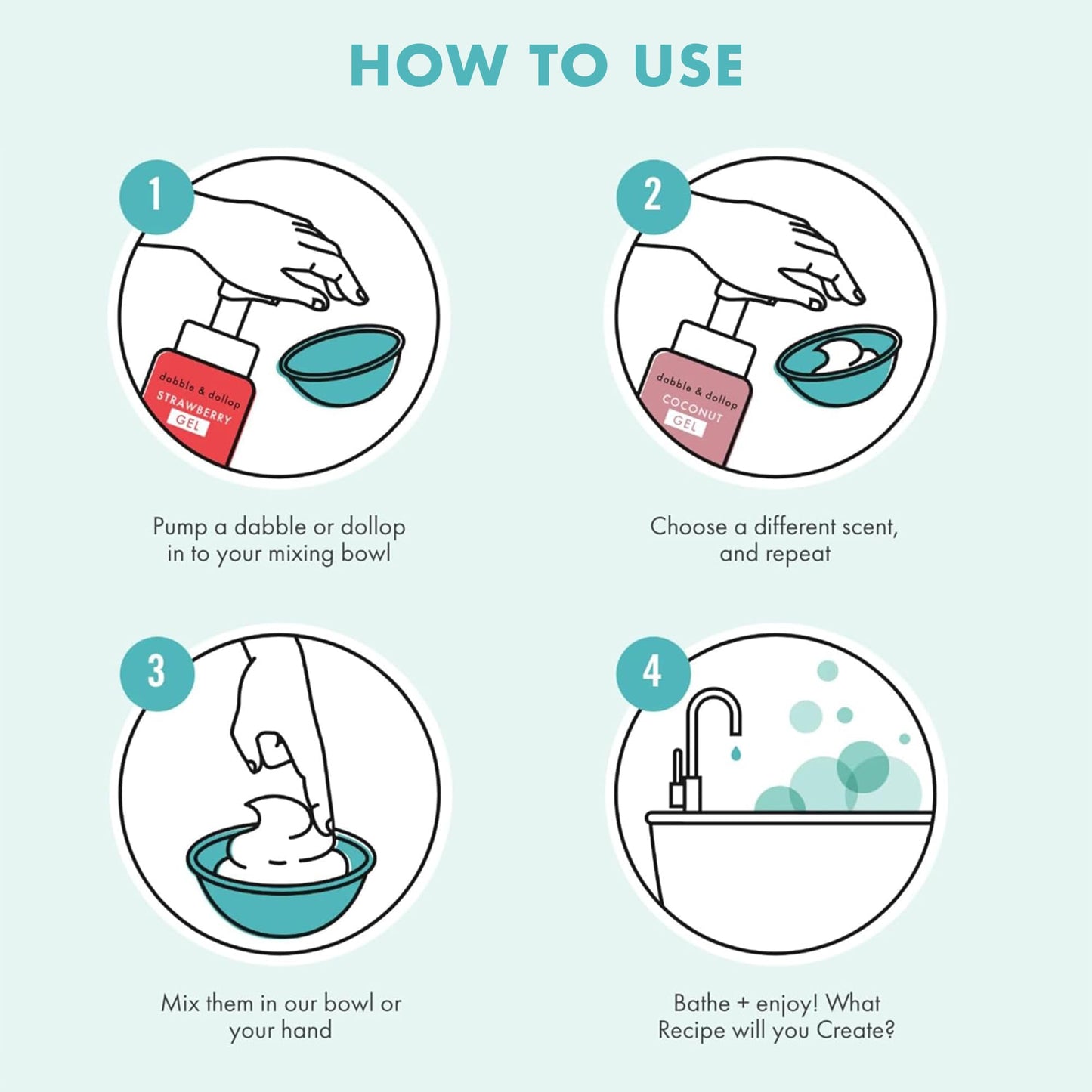 HOW TO USE

1

dabble & dollop
STRAWBERRY
GEL

Pump a dabble or dollop in to your mixing bowl

2

dabble & dollop
COCONUT
GEL

Choose a different scent, and repeat

3

Mix them in our bowl or your hand

4

Bathe + enjoy! What Recipe will you Create?