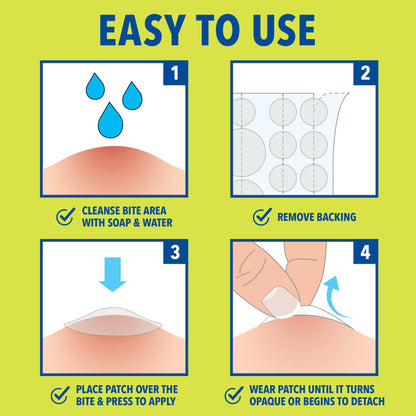 EASY TO USE

1

CLEANSE BITE AREA WITH SOAP & WATER

2

REMOVE BACKING

3

PLACE PATCH OVER THE BITE & PRESS TO APPLY

4

WEAR PATCH UNTIL IT TURNS OPAQUE OR BEGINS TO DETACH