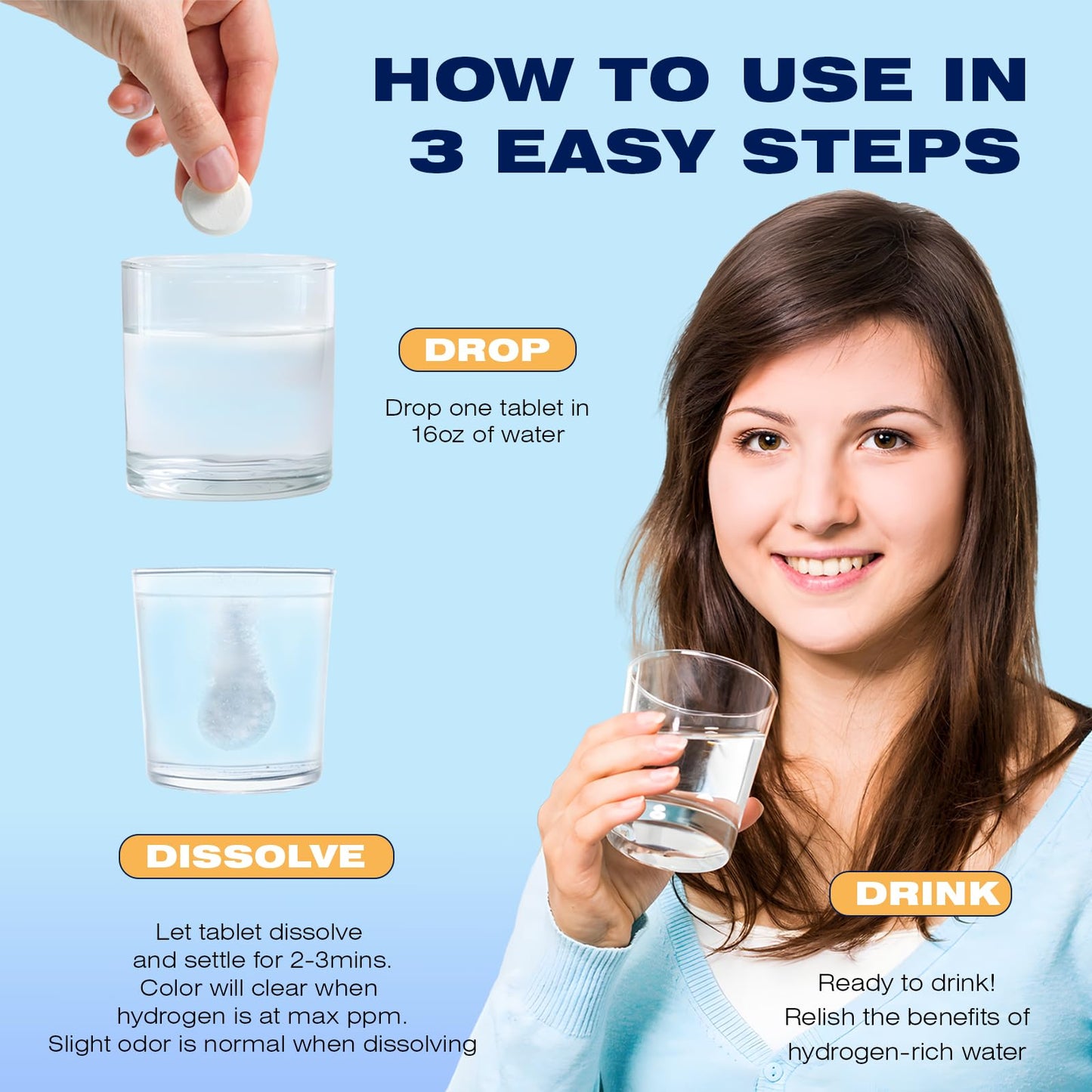 HOW TO USE IN 3 EASY STEPS

DROP

Drop one tablet in 16oz of water

DISSOLVE

Let tablet dissolve and settle for 2-3mins. Color will clear when hydrogen is at max ppm. Slight odor is normal when dissolving

DRINK

Ready to drink! Relish the benefits of hydrogen-rich water