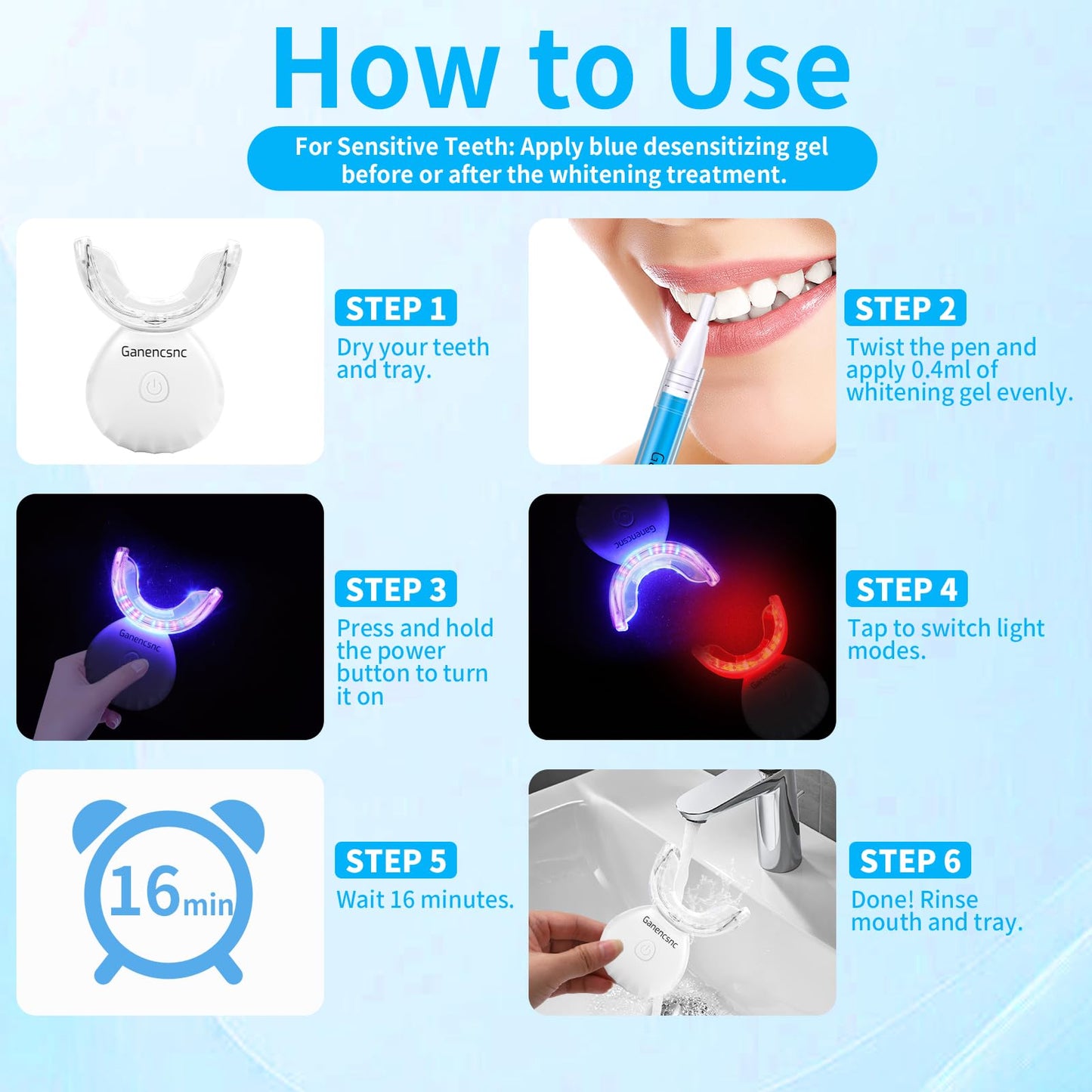 How to Use

For Sensitive Teeth: Apply blue desensitizing gel before or after the whitening treatment.

Ganencsnc

STEP 1
Dry your teeth and tray.

STEP 2
Twist the pen and apply 0.4ml of whitening gel evenly.

Ganencsnc

STEP 3
Press and hold the power button to turn it on

Ganencsnc

Ganencsnc

STEP 4
Tap to switch light modes.

16min

STEP 5
Wait 16 minutes.

Ganencsnc

STEP 6
Done! Rinse mouth and tray.