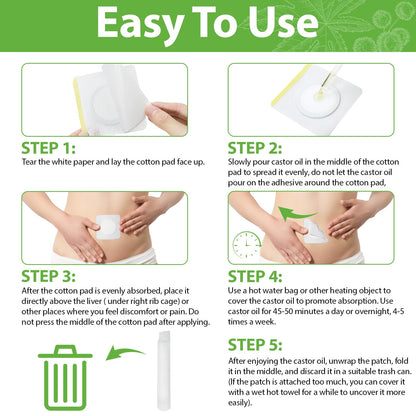 Easy To Use

STEP 1:
Tear the white paper and lay the cotton pad face up.

STEP 2:
Slowly pour castor oil in the middle of the cotton pad to spread it evenly, do not let the castor oil pour on the adhesive around the cotton pad,

STEP 3:
After the cotton pad is evenly absorbed, place it directly above the liver ( under right rib cage) or other places where you feel discomfort or pain. Do not press the middle of the cotton pad after applying.

STEP 4:
Use a hot water bag or other heating object to cover the castor oil to promote absorption. Use castor oil for 45-50 minutes a day or overnight, 4-5 times a week.

STEP 5:
After enjoying the castor oil, unwrap the patch, fold it in the middle, and discard it in a suitable trash can. (If the patch is attached too much, you can cover it with a wet hot towel for a while to uncover it more easily).