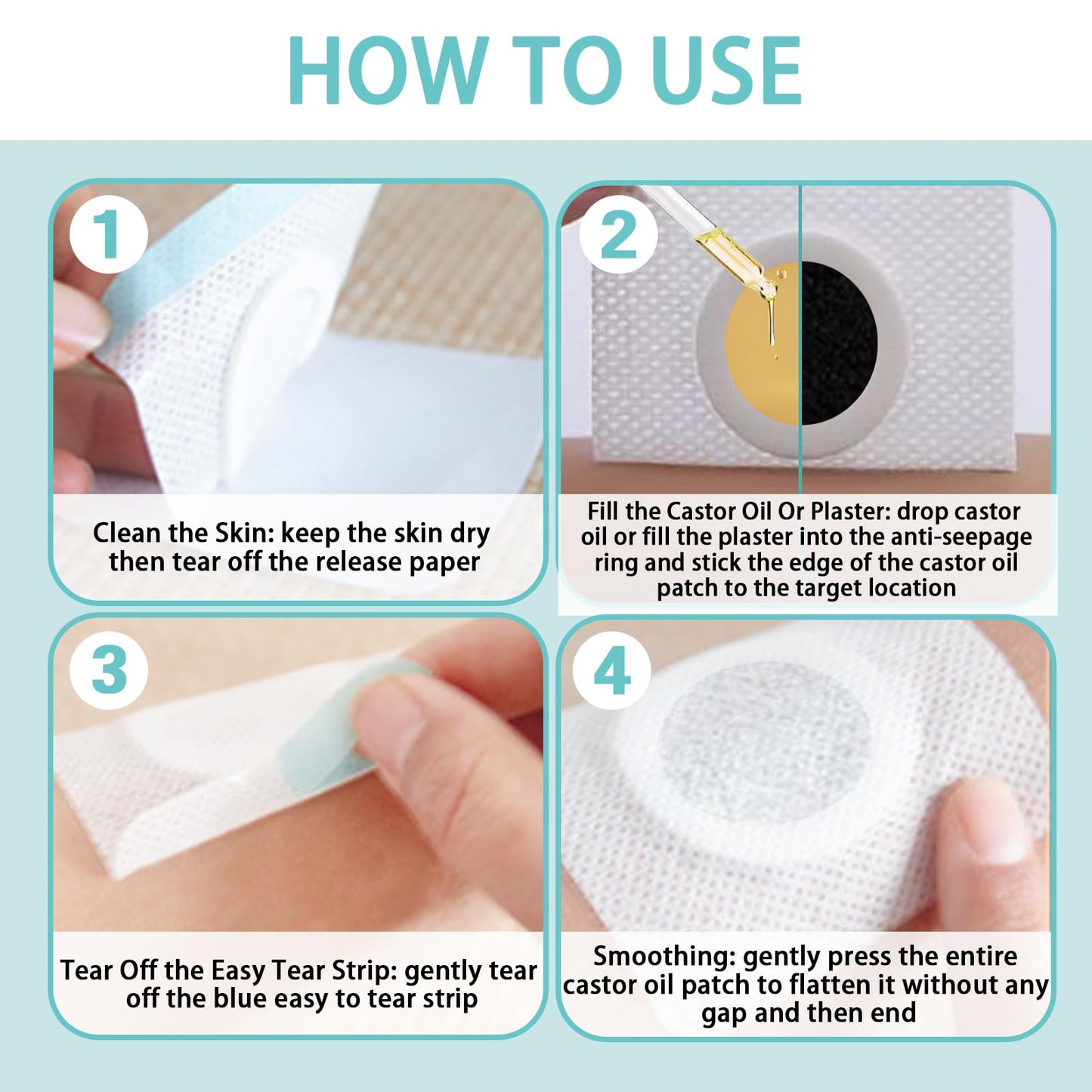 HOW TO USE

1

Clean the Skin: keep the skin dry then tear off the release paper

2

Fill the Castor Oil Or Plaster: drop castor oil or fill the plaster into the anti-seepage ring and stick the edge of the castor oil patch to the target location

3

Tear Off the Easy Tear Strip: gently tear off the blue easy to tear strip

4

Smoothing: gently press the entire castor oil patch to flatten it without any gap and then end