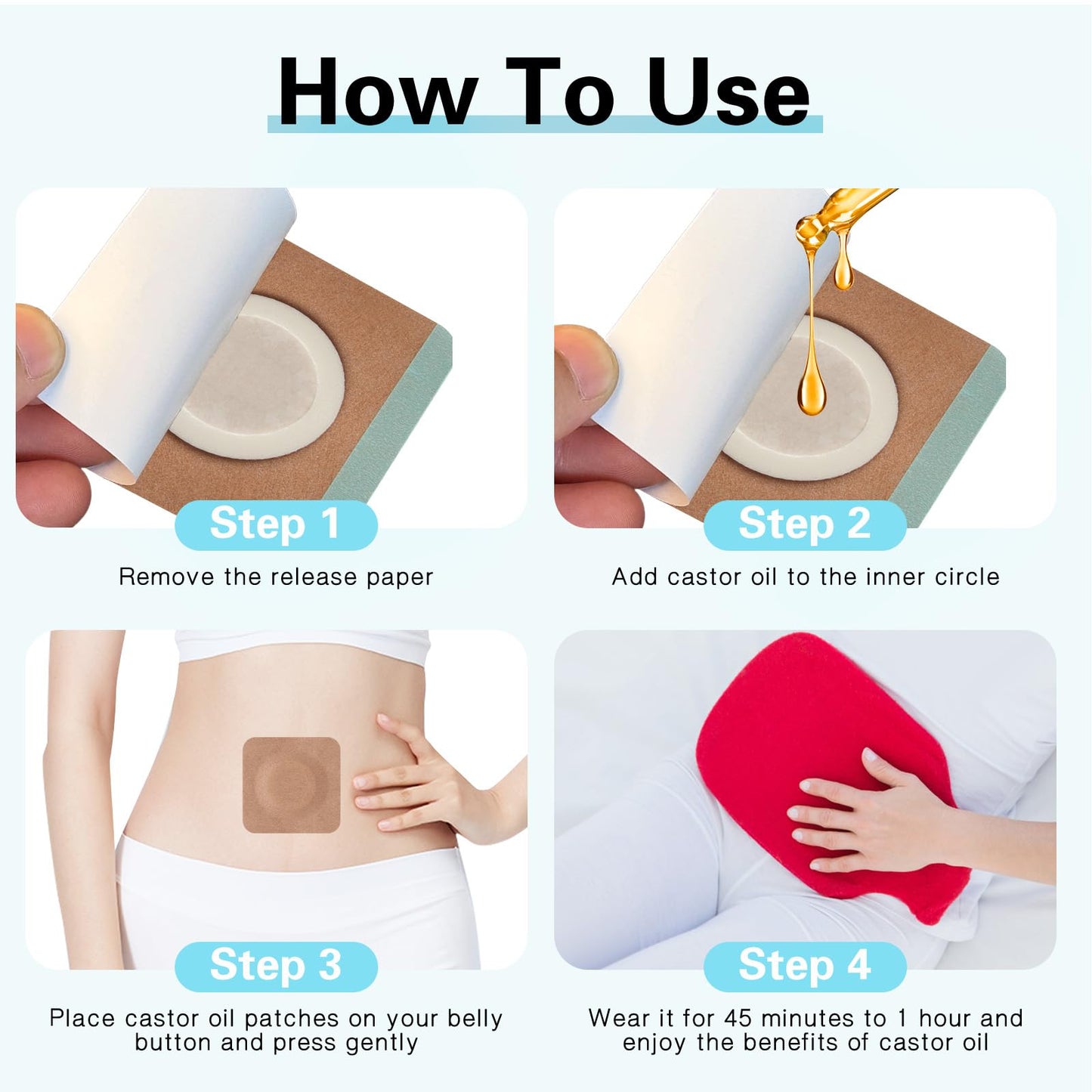 How To Use

Step 1
Remove the release paper

Step 2
Add castor oil to the inner circle

Step 3
Place castor oil patches on your belly button and press gently

Step 4
Wear it for 45 minutes to 1 hour and enjoy the benefits of castor oil