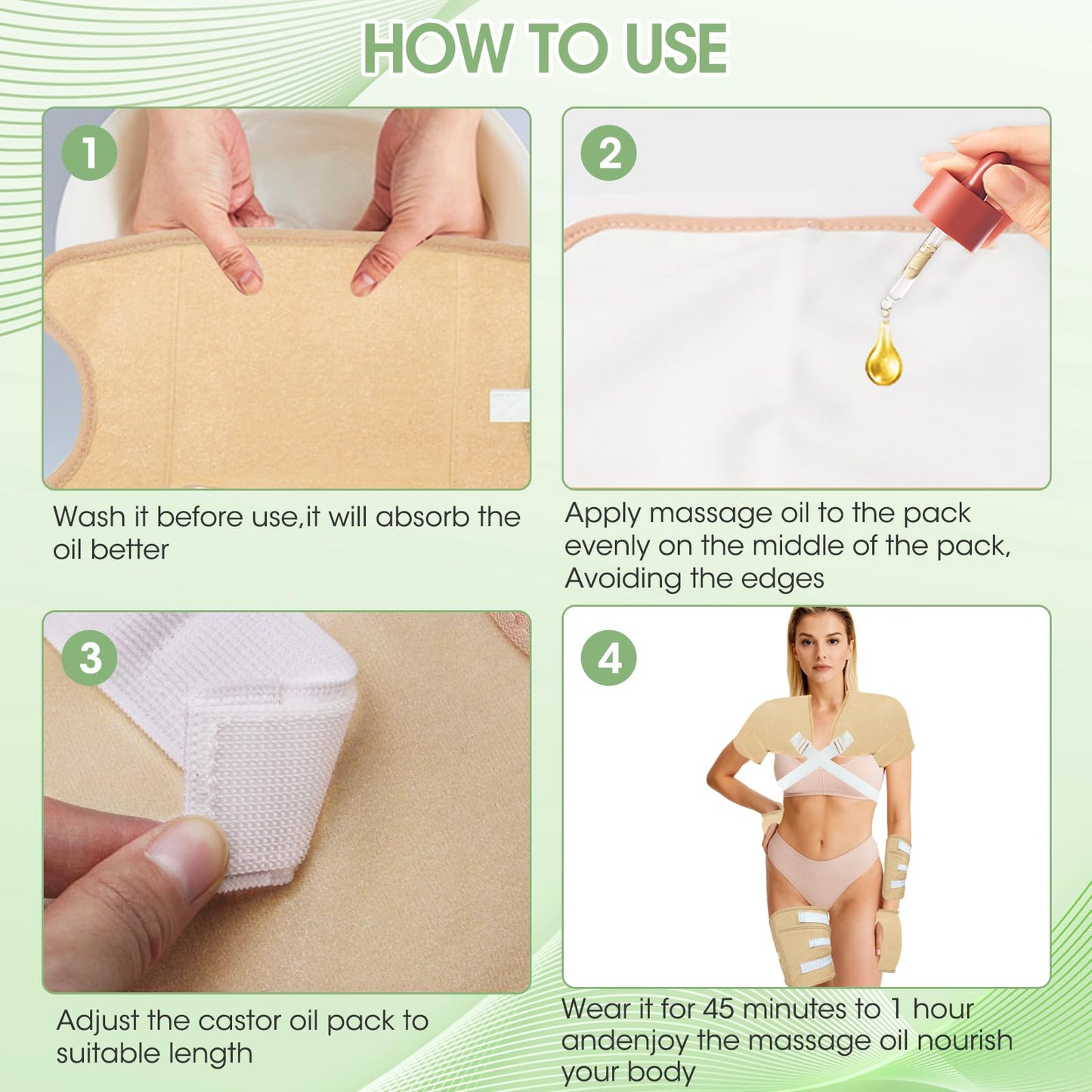 HOW TO USE

1

Wash it before use,it will absorb the oil better

2

Apply massage oil to the pack evenly on the middle of the pack, Avoiding the edges

3

Adjust the castor oil pack to suitable length

4

Wear it for 45 minutes to 1 hour andenjoy the massage oil nourish your body