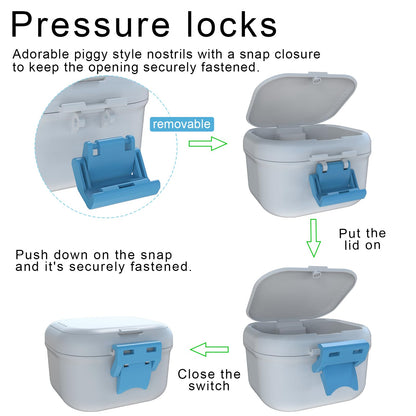 Pressure locks

Adorable piggy style nostrils with a snap closure to keep the opening securely fastened.

removable

Put the lid on

Push down on the snap and it's securely fastened.

Close the switch